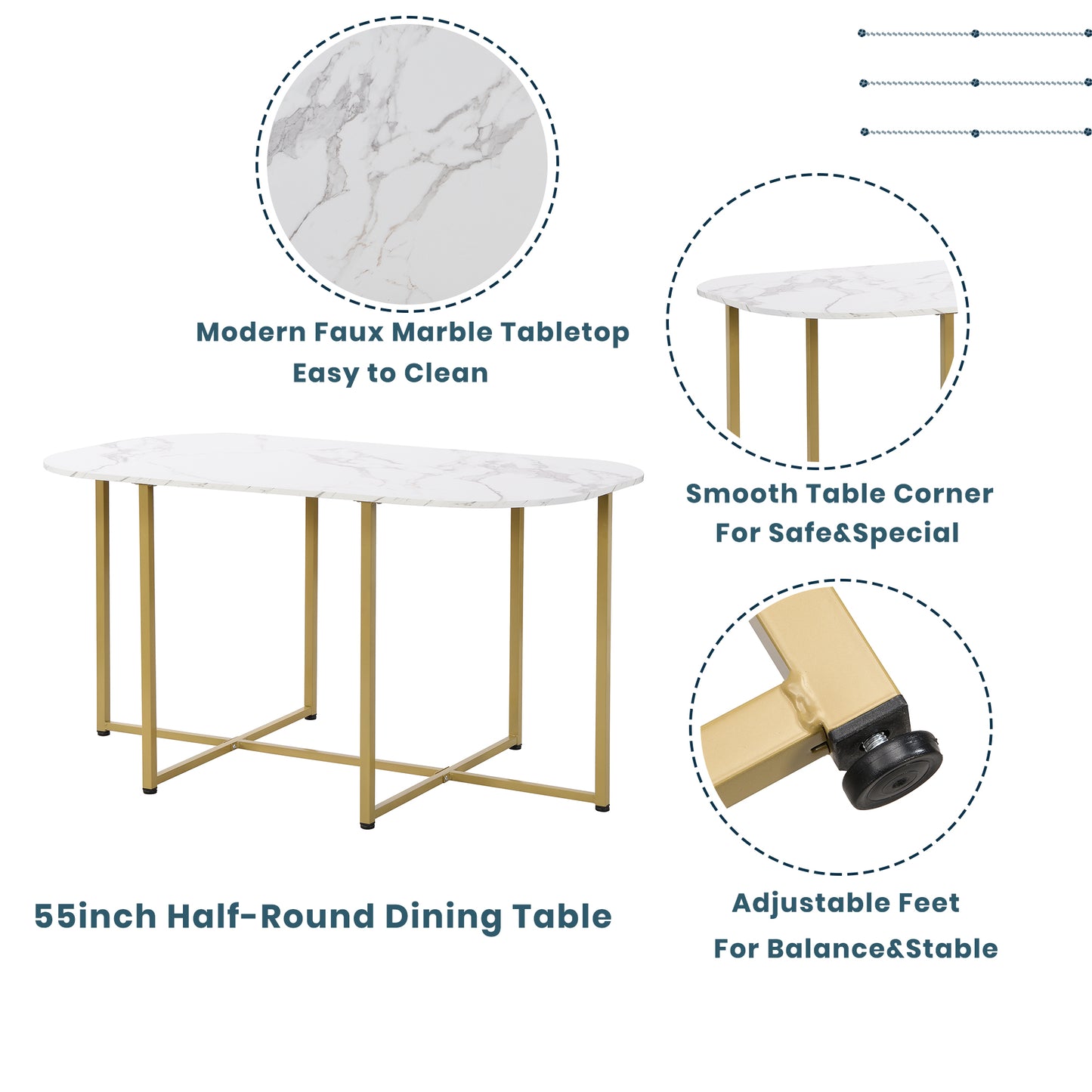 Modern Faux Marble Tabletop
Easy to Clean

Smooth Table Corner
For Safe&Special

55inch Half-Round Dining Table

Adjustable Feet
For Balance&Stable