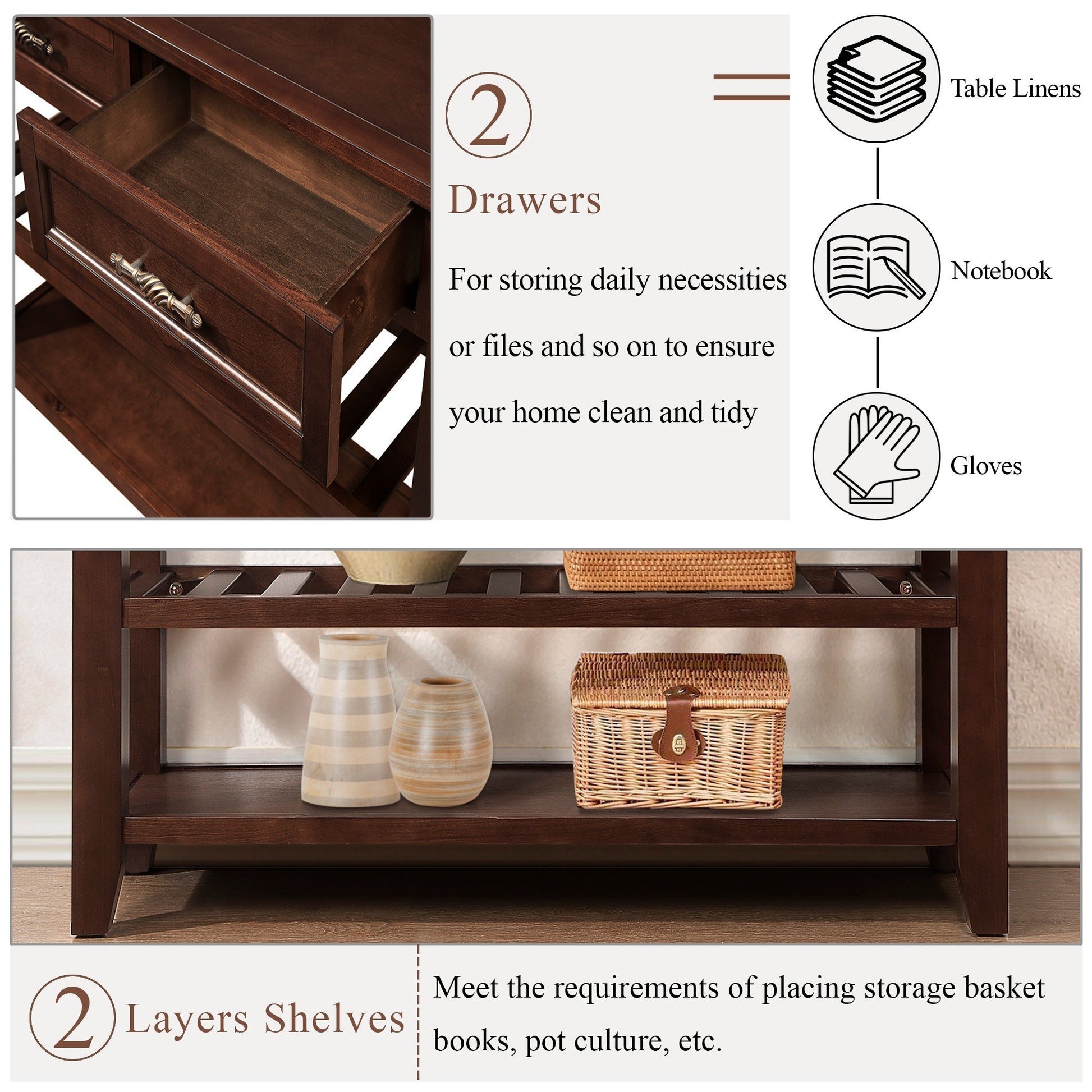 2

Drawers

For storing daily necessities or files and so on to ensure your home clean and tidy

Table Linens

Notebook

Gloves

2 Layers Shelves

Meet the requirements of placing storage basket books, pot culture, etc.