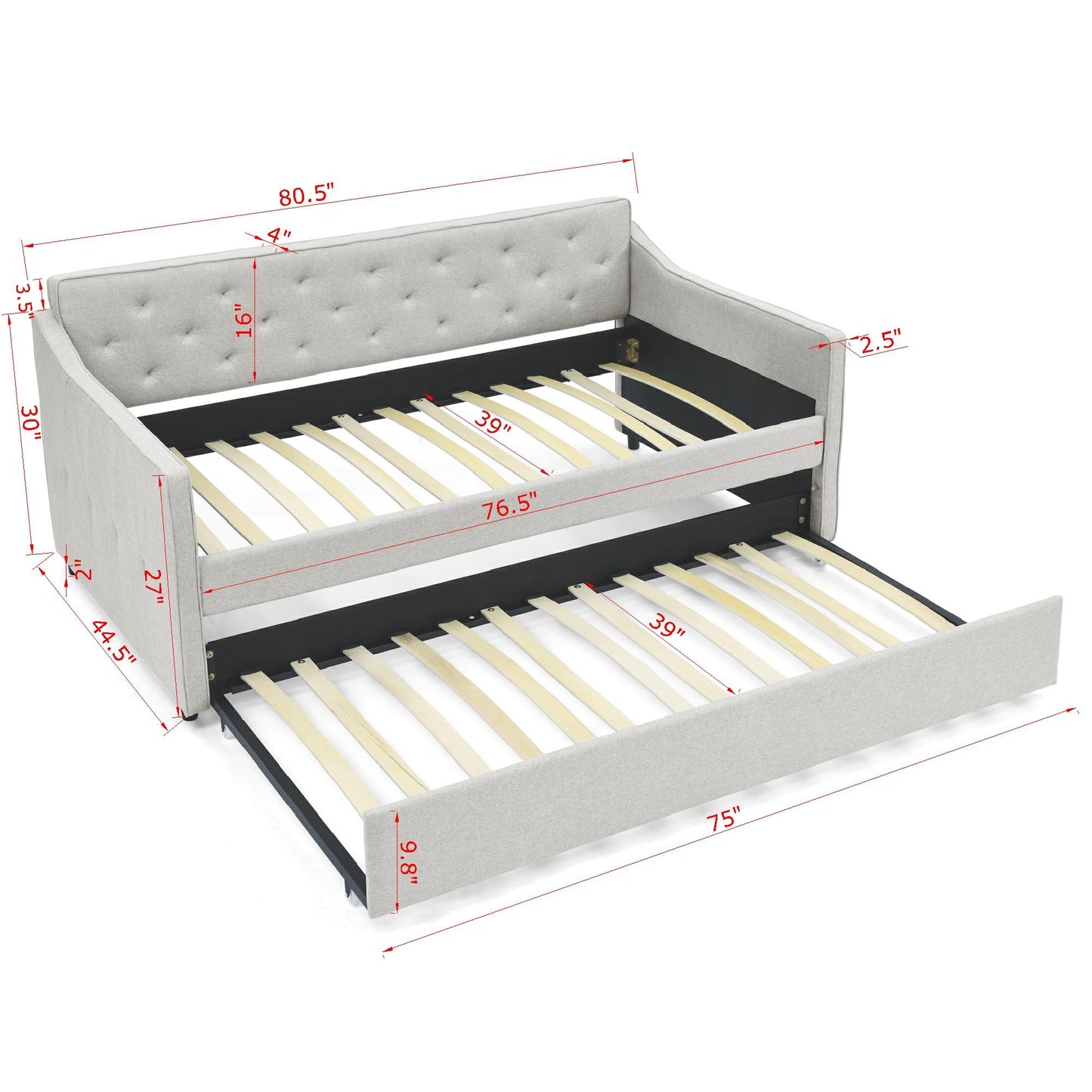 80.5"
4"
3.5"
16"
2.5"
30"
39"
76.5"
2"
27"
44.5"
39"
75"
9.8"