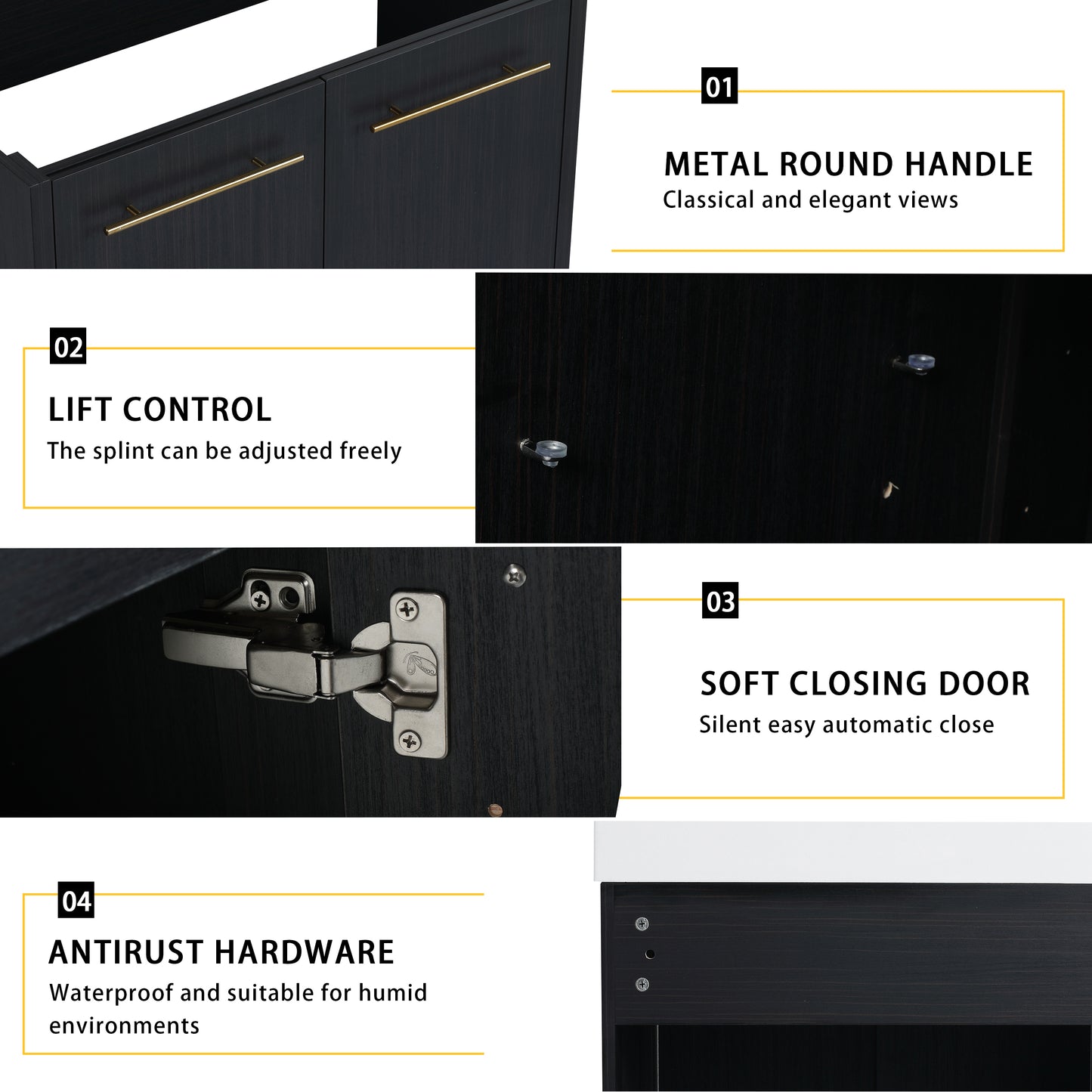 01
METAL ROUND HANDLE
Classical and elegant views

02
LIFT CONTROL
The splint can be adjusted freely

03
SOFT CLOSING DOOR
Silent easy automatic close

04
ANTIRUST HARDWARE
Waterproof and suitable for humid environments