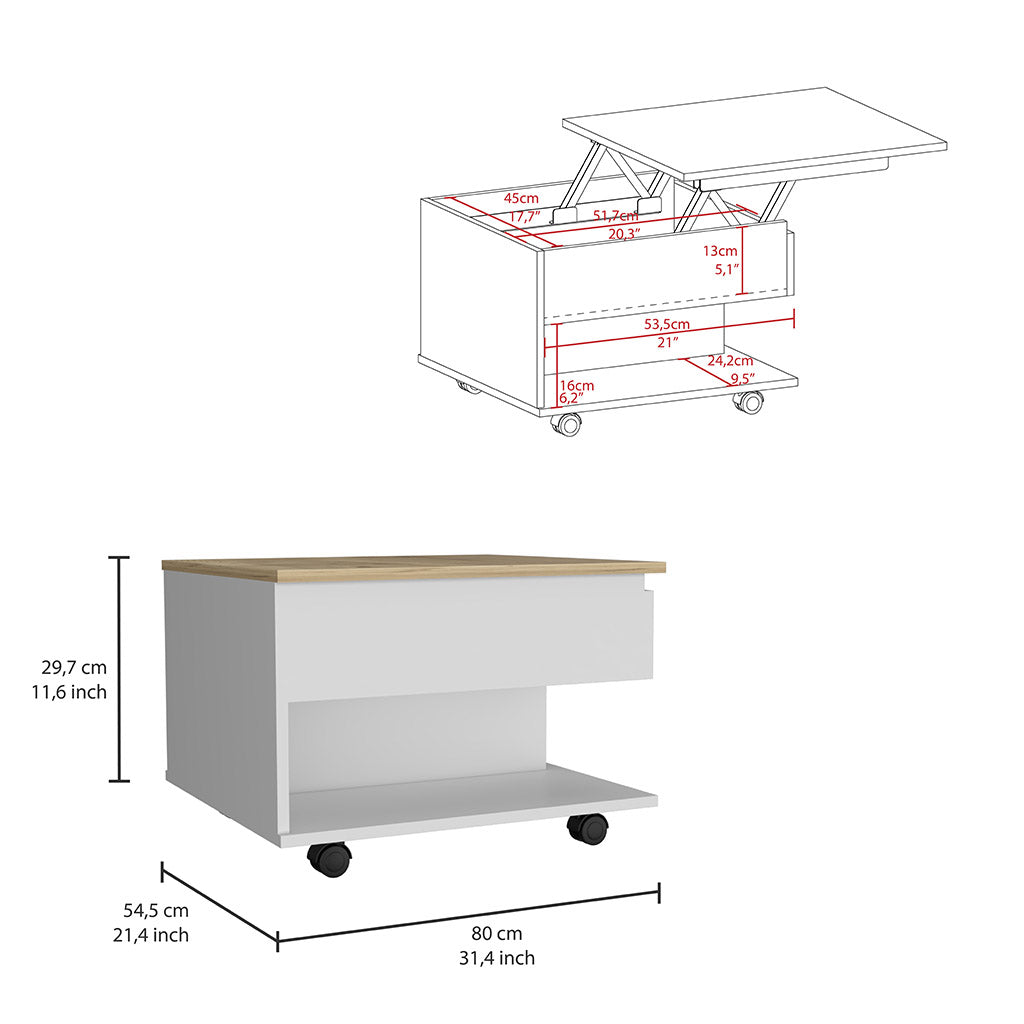 45cm
17,7"
51,7cm
20,3"
13cm
5,1"
53,5cm
21"
24,2cm
9,5"
16cm
6,2"

29,7 cm
11,6 inch

54,5 cm
21,4 inch

80 cm
31,4 inch