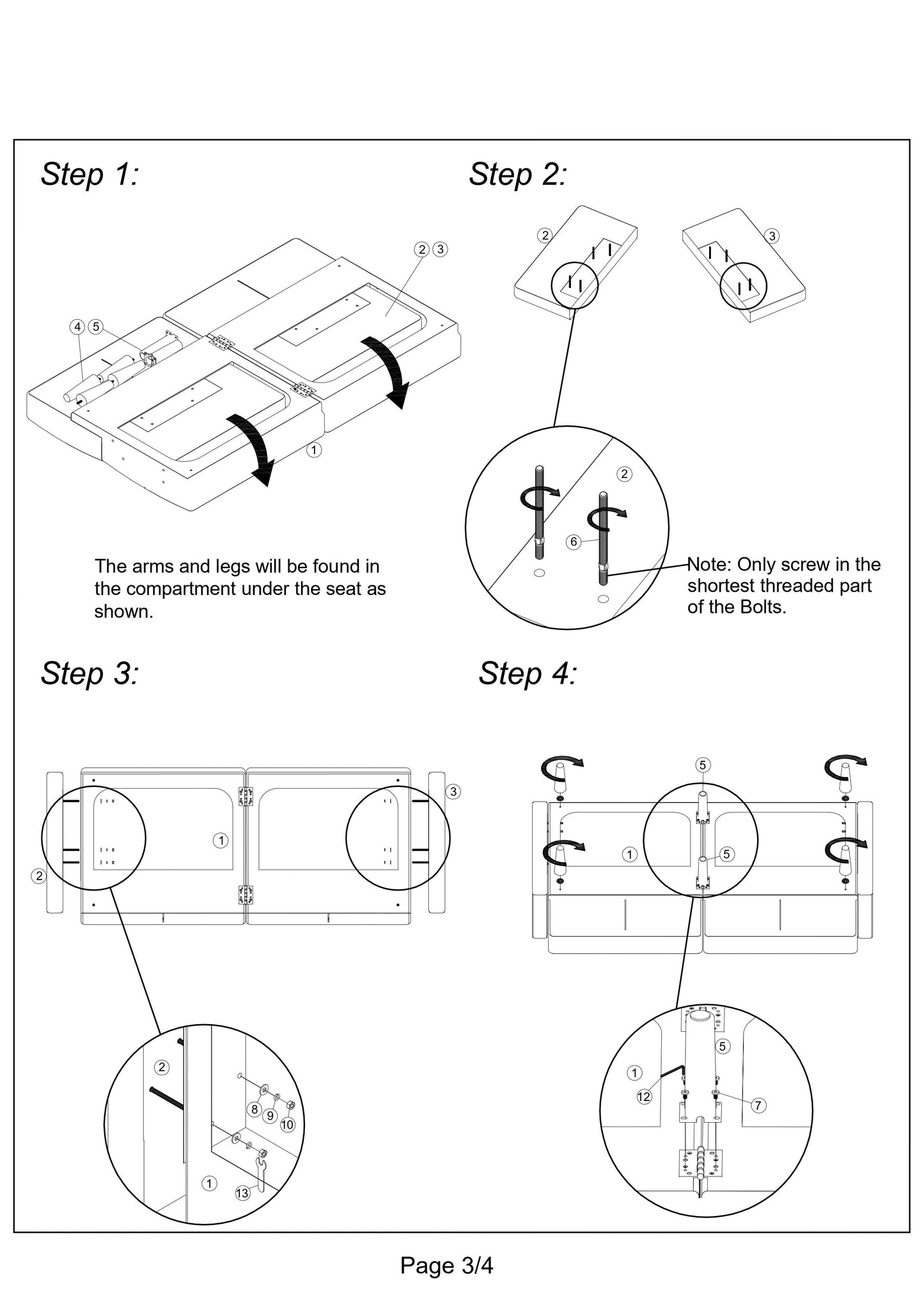 Step 1:

2 3

4 5

1

The arms and legs will be found in the compartment under the seat as shown.

Step 2:

2

3

2

6

Note: Only screw in the shortest threaded part of the Bolts.

Step 3:

3

1

2

2

8 9 10

1

13

Step 4:

5

1

5

5

1

12

7

Page 3/4