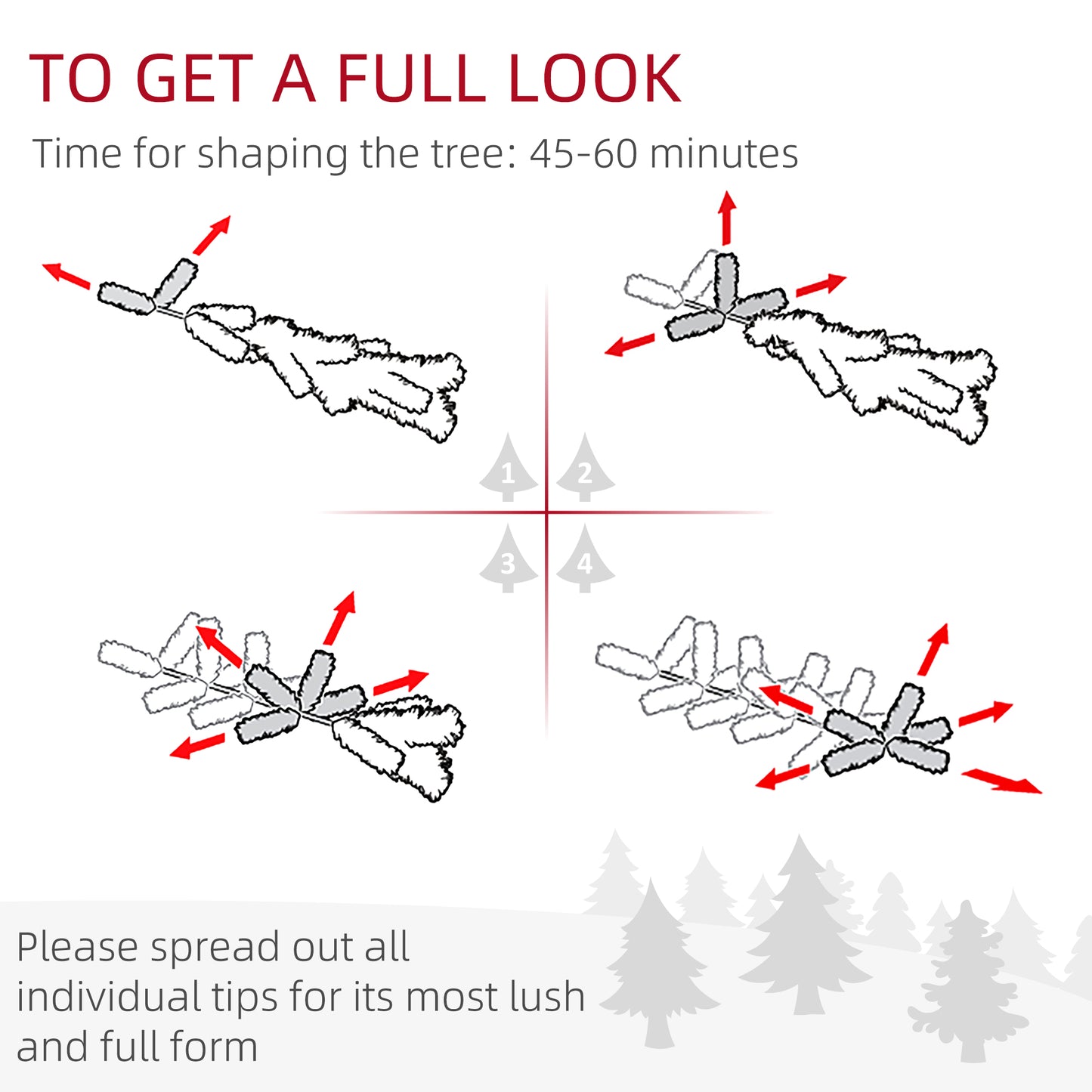 TO GET A FULL LOOK

Time for shaping the tree: 45-60 minutes

1

2

3

4

Please spread out all individual tips for its most lush and full form