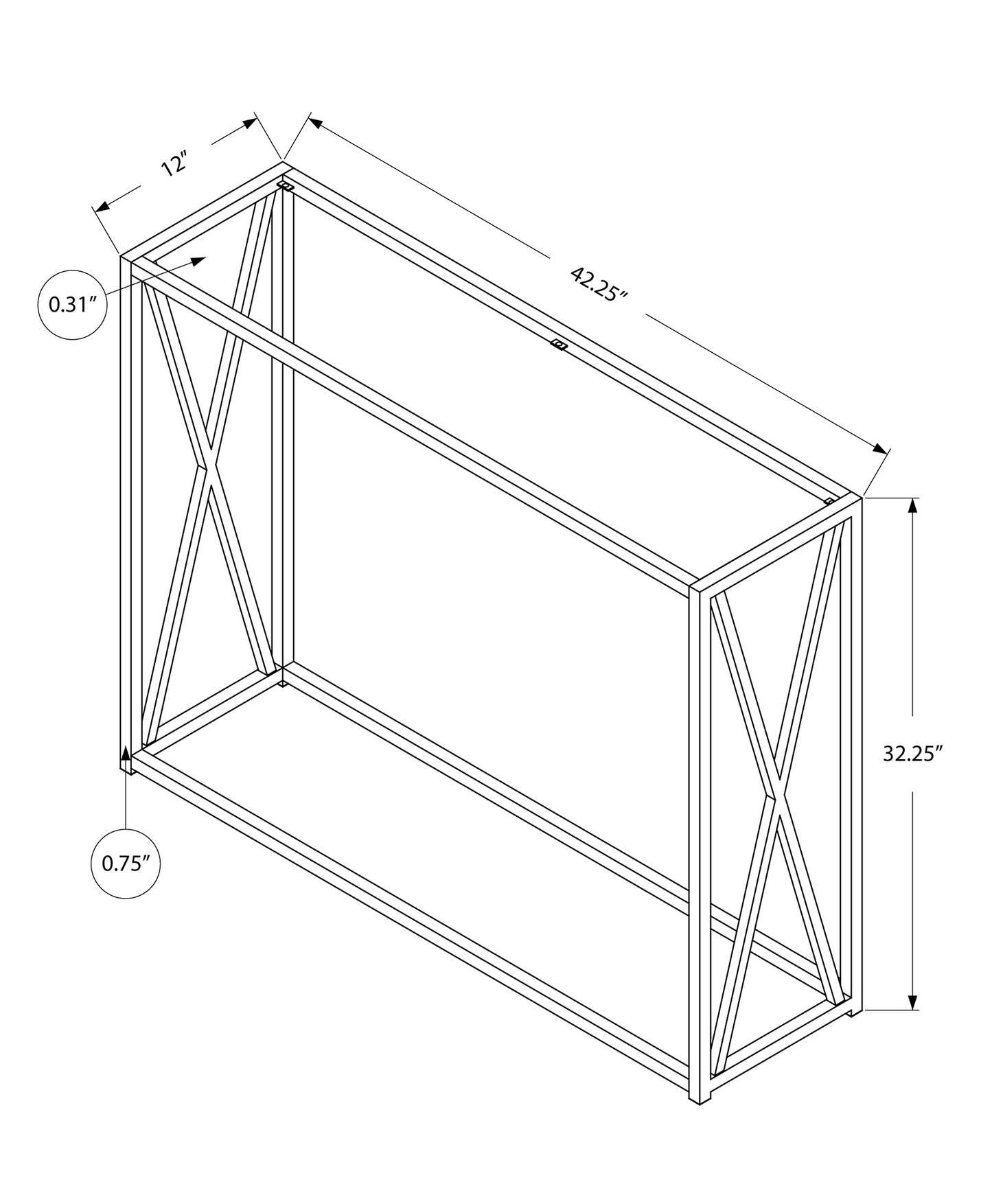 12″

42.25″

0.31″

32.25″

0.75″