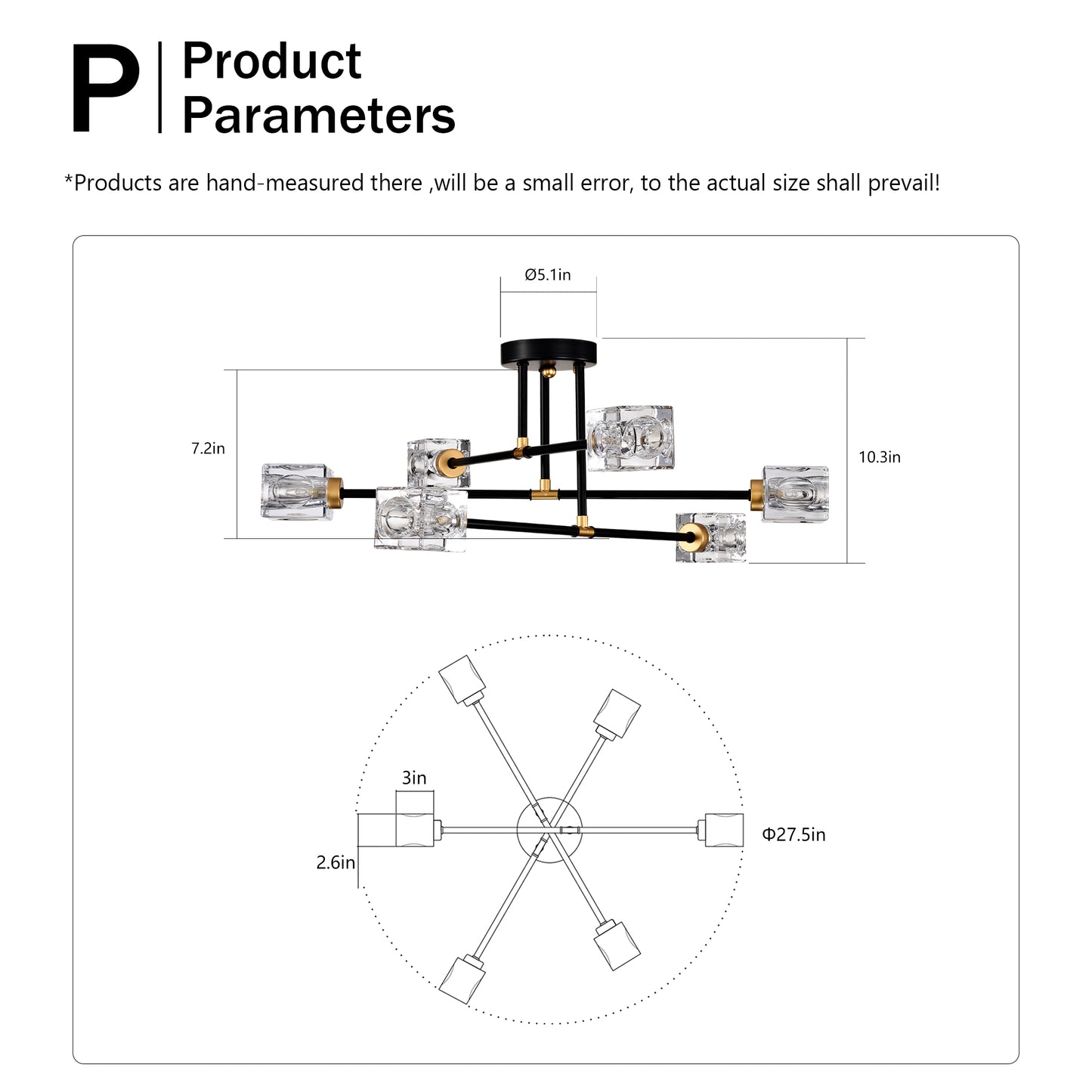 P Product Parameters

*Products are hand-measured there ,will be a small error, to the actual size shall prevail!

Ø5.1in

7.2in

10.3in

3in

2.6in

Φ27.5in