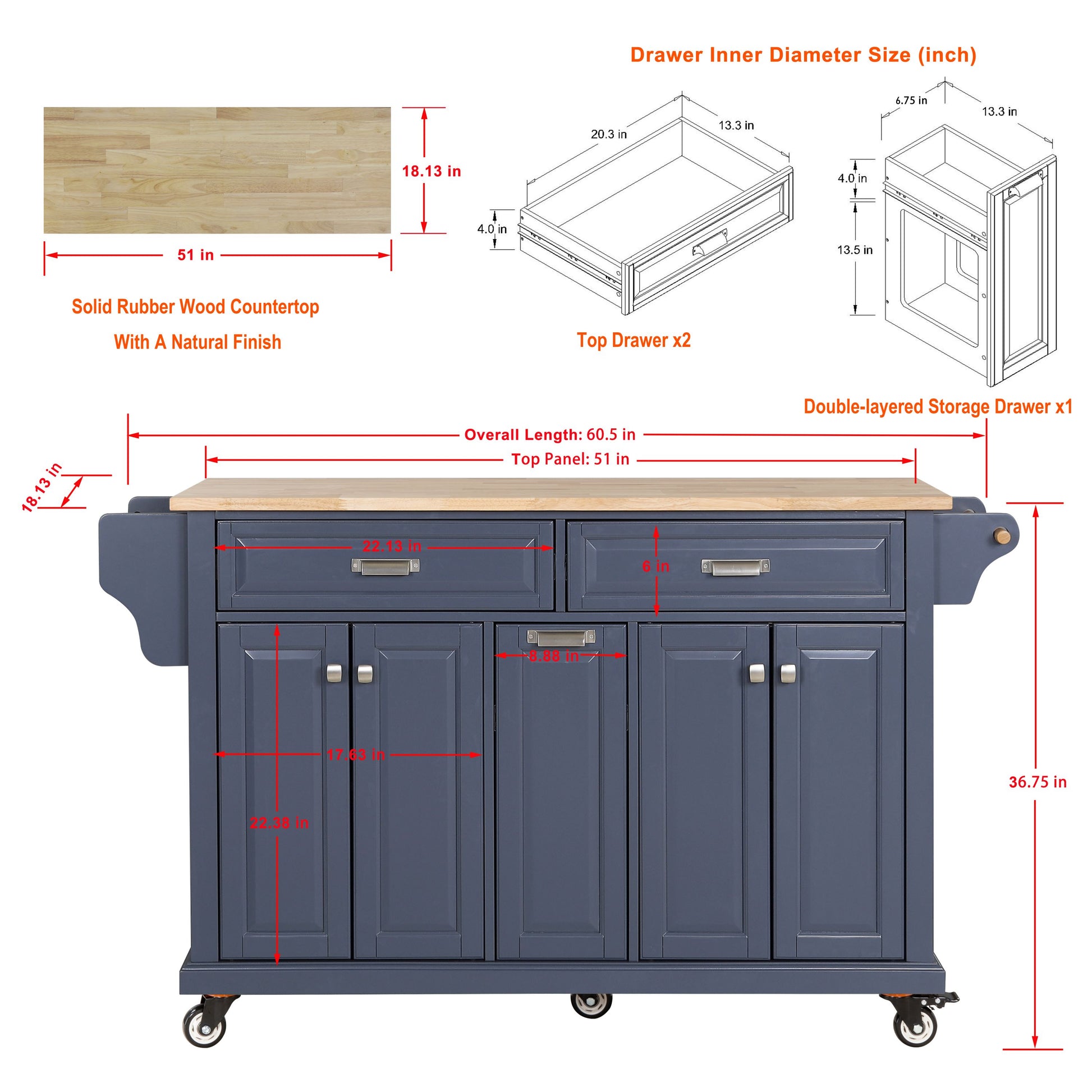 Drawer Inner Diameter Size (inch)

18.13 in

51 in

Solid Rubber Wood Countertop

With A Natural Finish

20.3 in

13.3 in

4.0 in

Top Drawer x2

6.75 in

13.3 in

4.0 in

13.5 in

Double-layered Storage Drawer x1

Overall Length: 60.5 in

Top Panel: 51 in

18.13 in

22.13 in

6 in

8.88 in

17.63 in

22.38 in

36.75 in