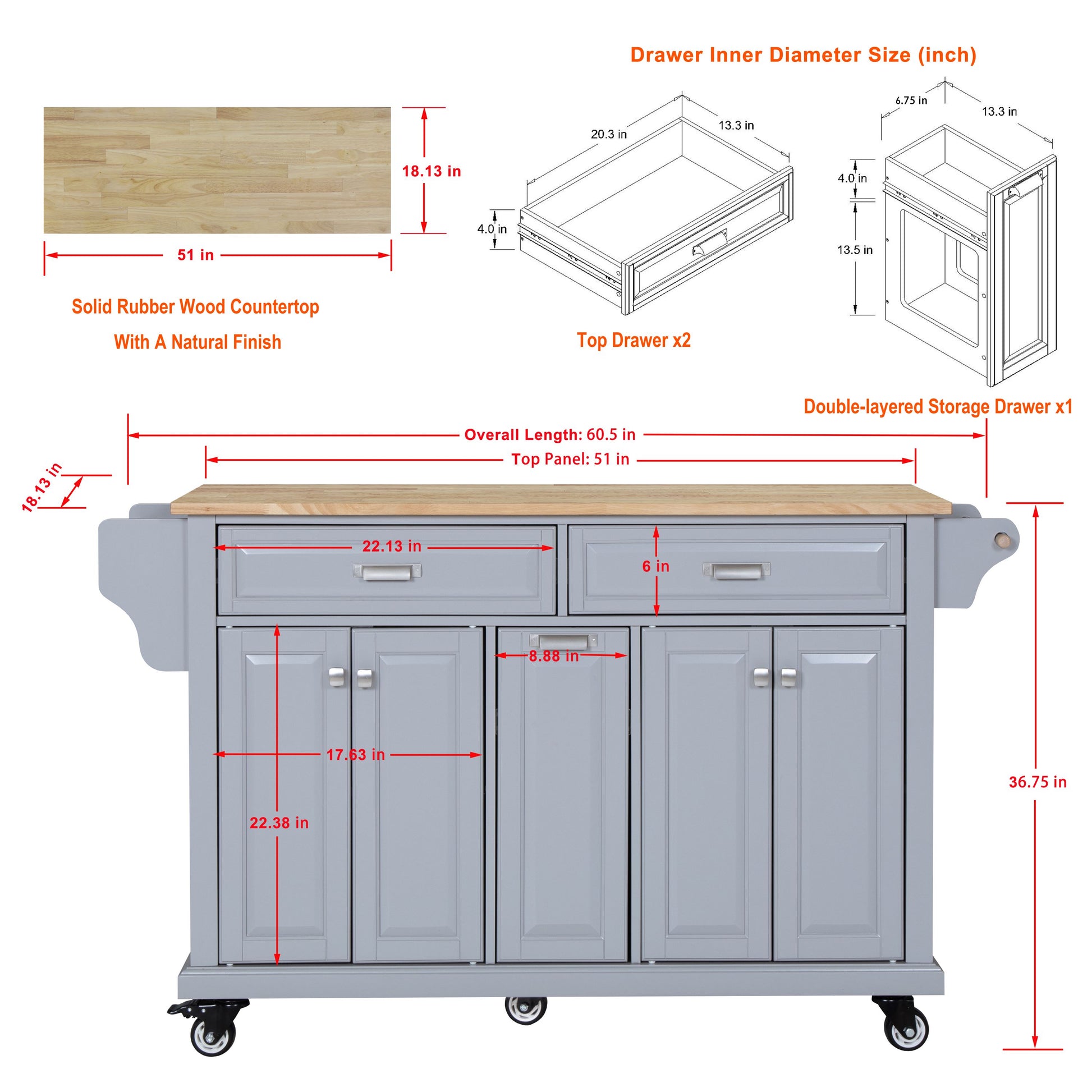 Drawer Inner Diameter Size (inch)

18.13 in

51 in

Solid Rubber Wood Countertop

With A Natural Finish

20.3 in

13.3 in

4.0 in

Top Drawer x2

6.75 in

13.3 in

4.0 in

13.5 in

Double-layered Storage Drawer x1

Overall Length: 60.5 in

Top Panel: 51 in

18.13 in

22.13 in

6 in

8.88 in

17.63 in

22.38 in

36.75 in