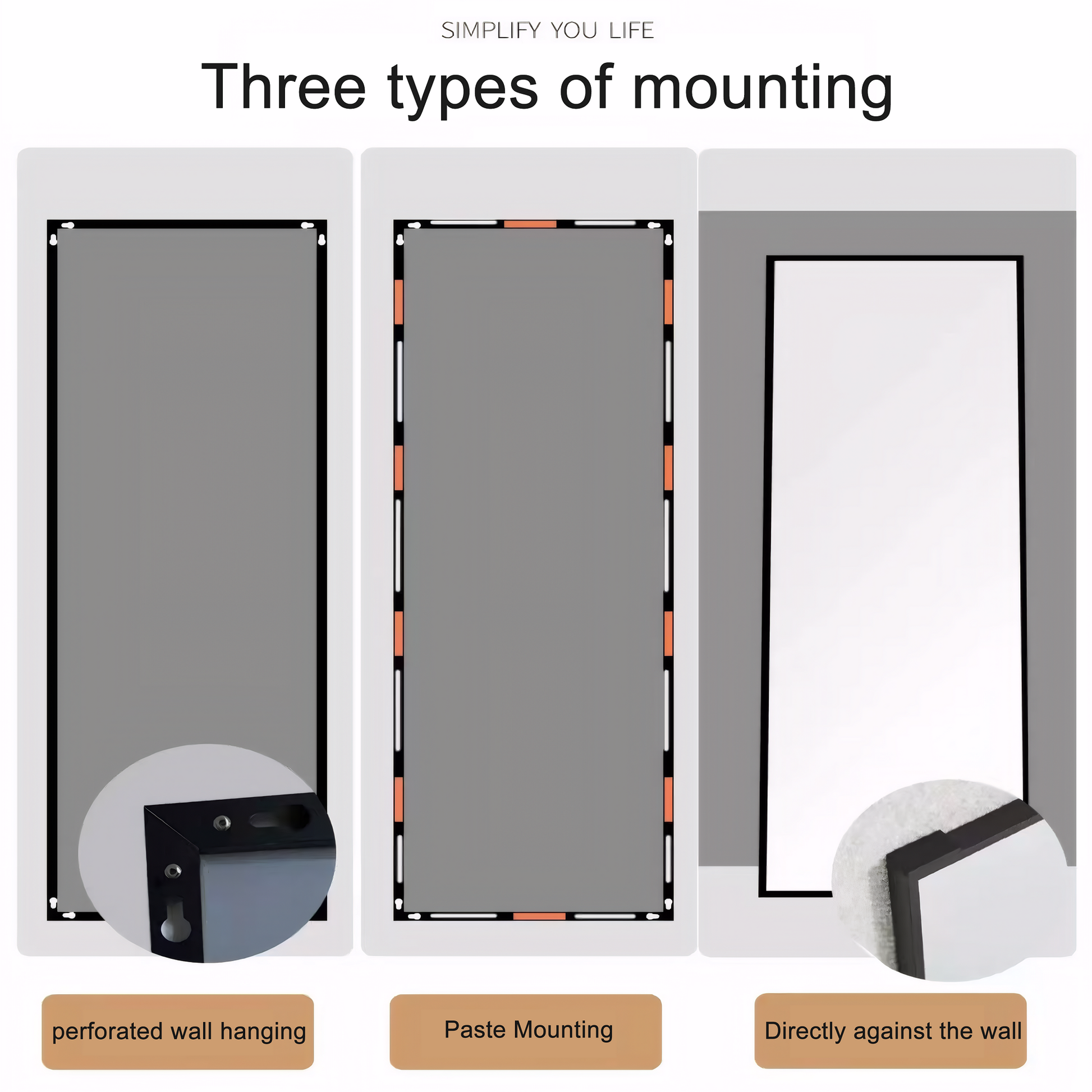 SIMPLIFY YOU LIFE

Three types of mounting

perforated wall hanging

Paste Mounting

Directly against the wall