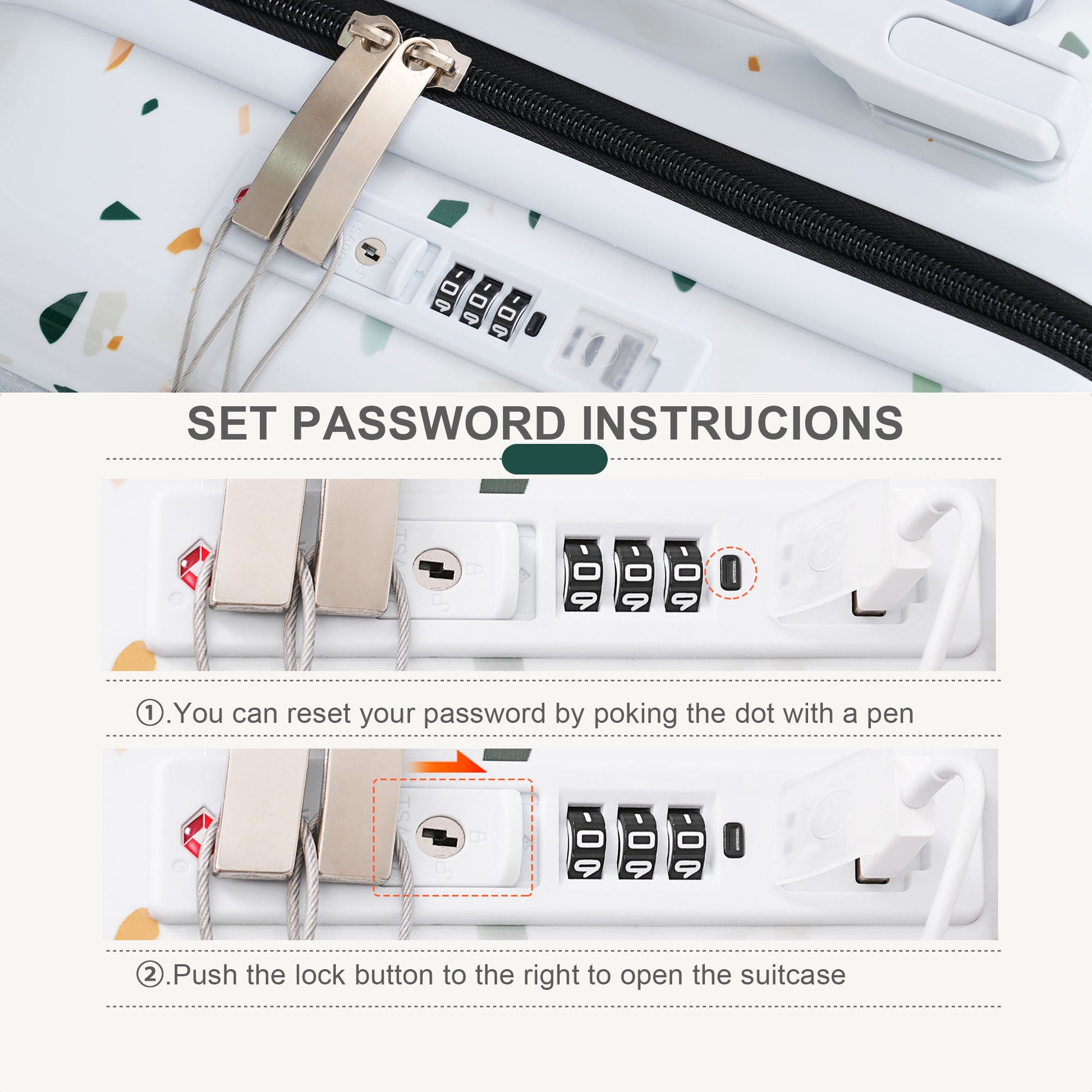 SET PASSWORD INSTRUCIONS

①.You can reset your password by poking the dot with a pen

②.Push the lock button to the right to open the suitcase