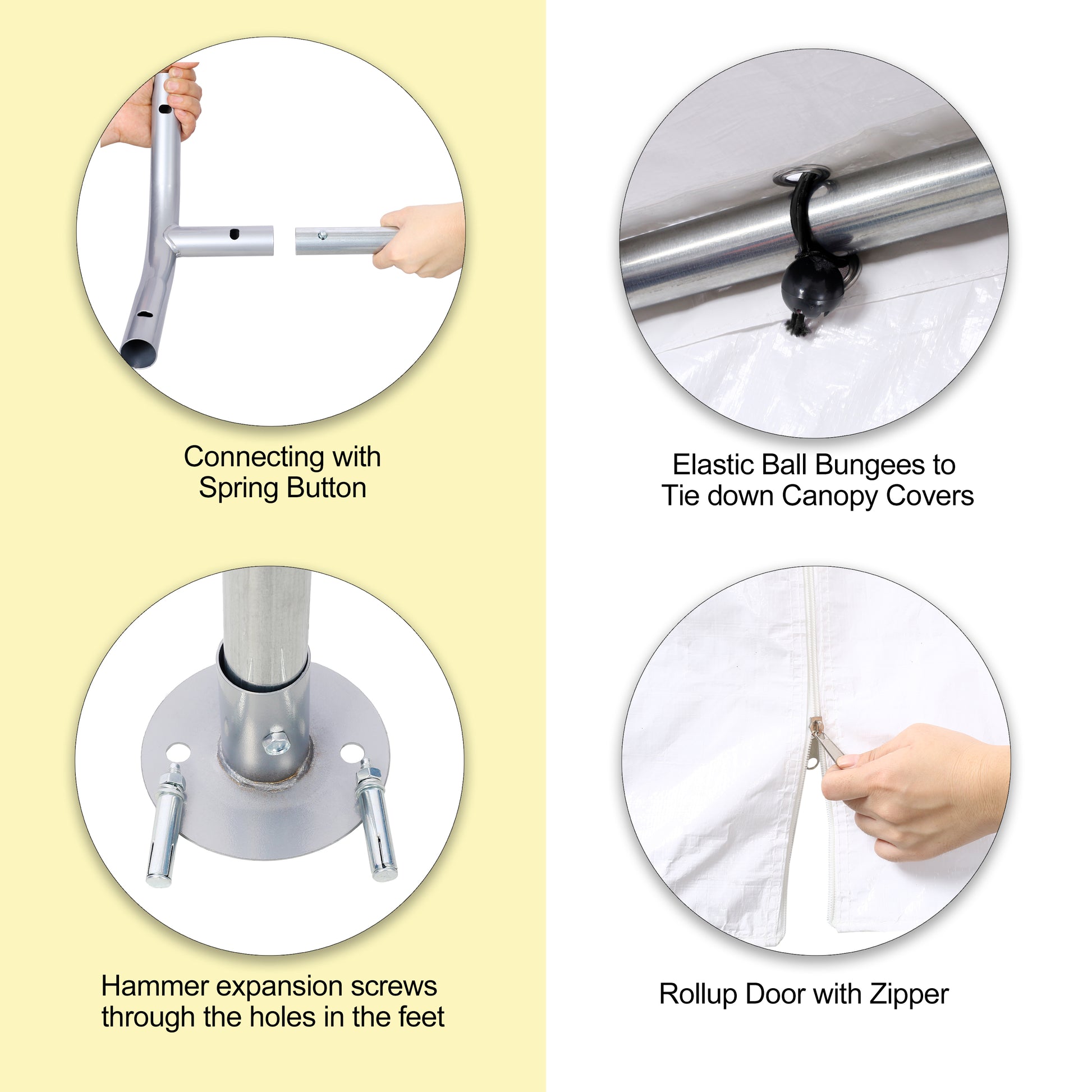 Connecting with Spring Button

Hammer expansion screws through the holes in the feet

Elastic Ball Bungees to Tie down Canopy Covers

Rollup Door with Zipper