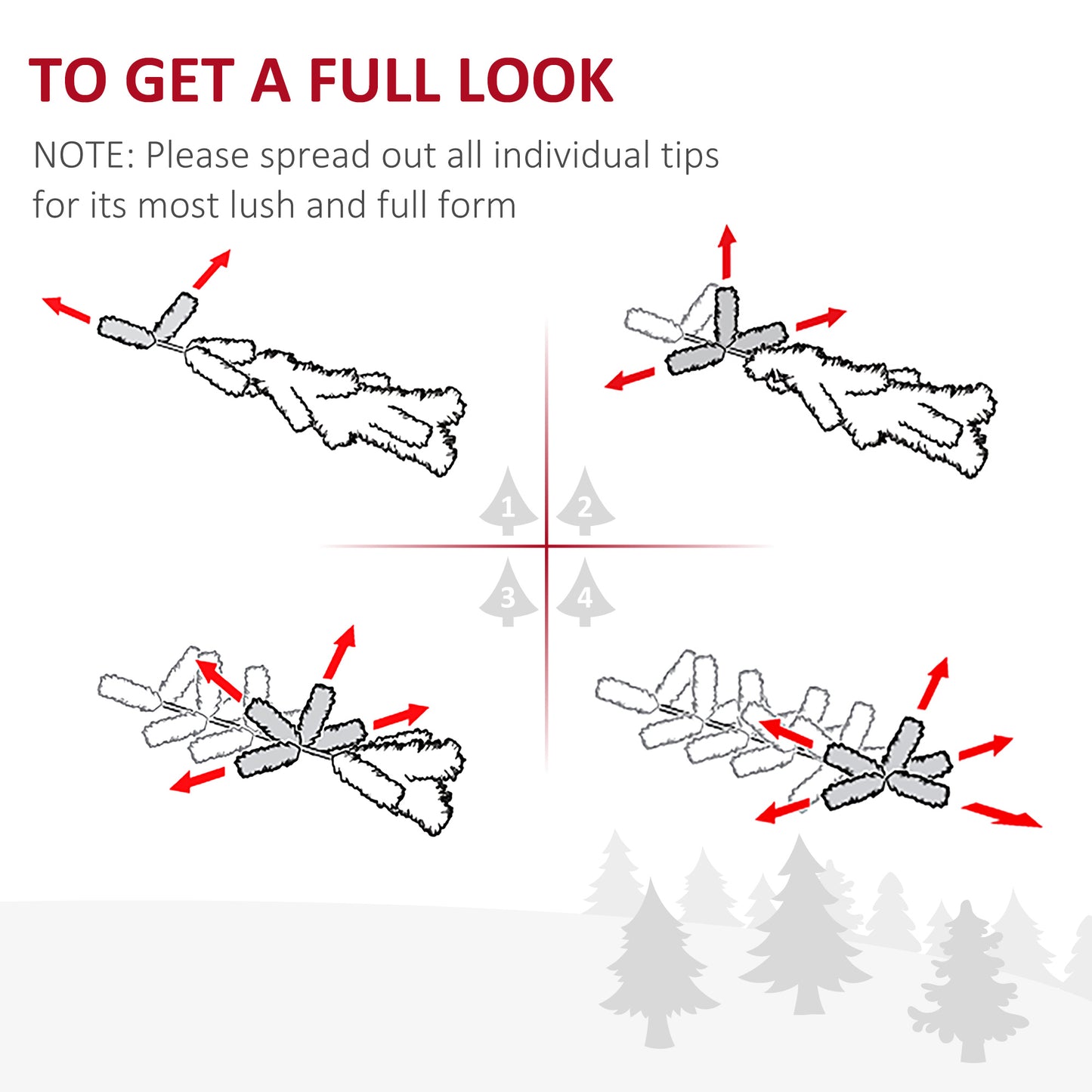 TO GET A FULL LOOK

NOTE: Please spread out all individual tips for its most lush and full form

1
2
3
4