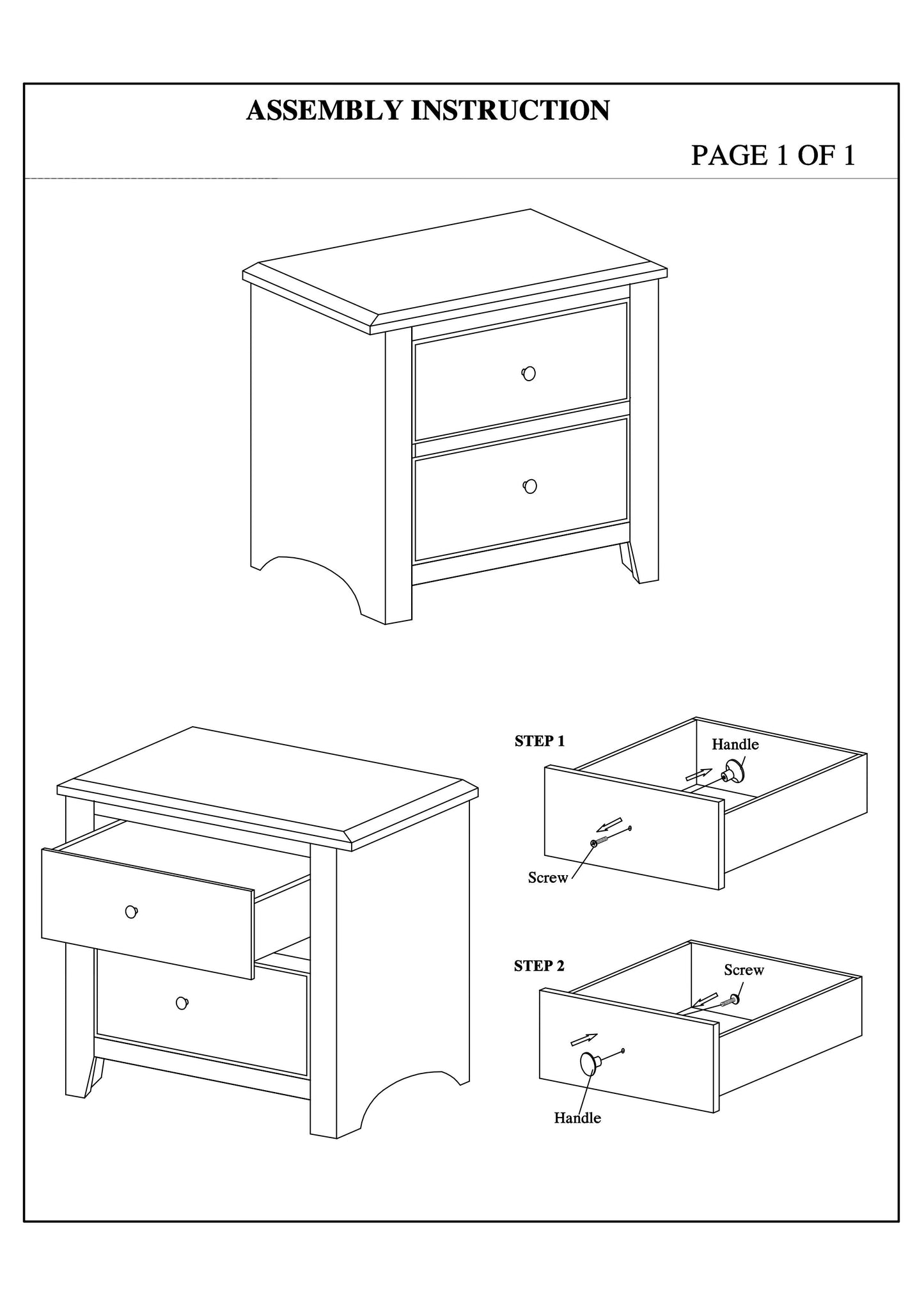 ASSEMBLY INSTRUCTION

PAGE 1 OF 1

STEP 1

Handle

Screw

STEP 2

Screw

Handle