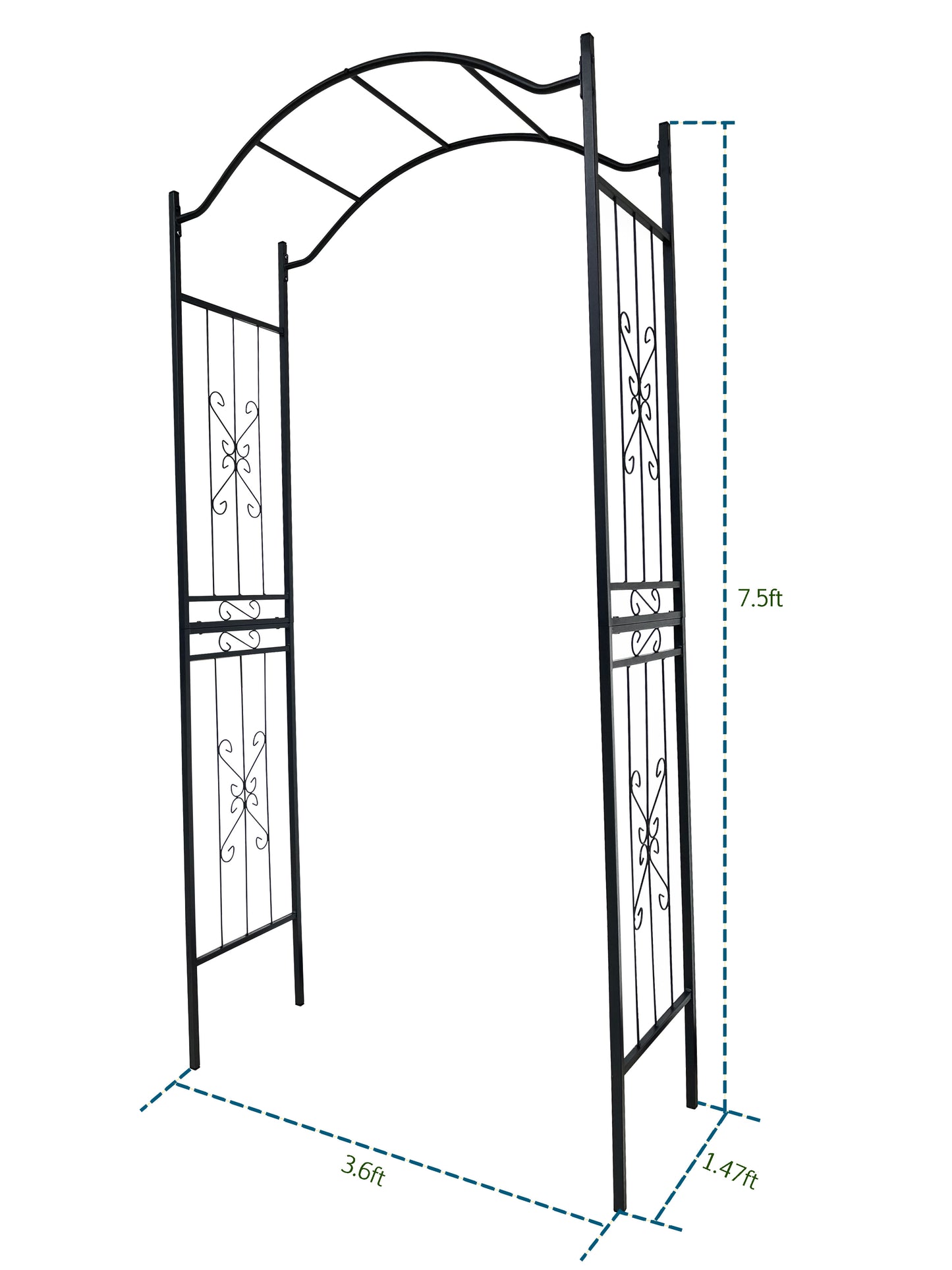 7.5ft

3.6ft

1.47ft