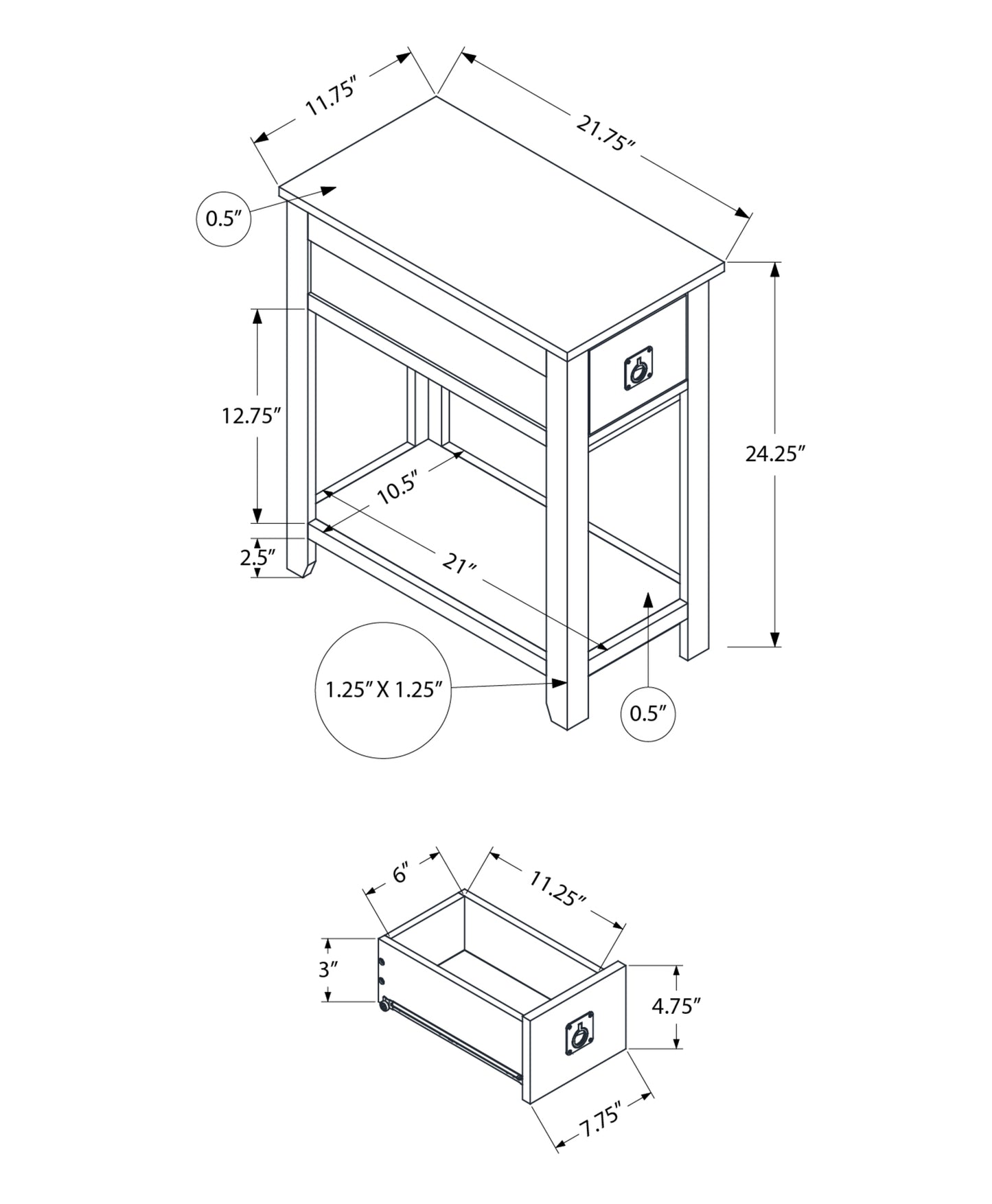 11.75″

21.75″

0.5″

12.75″

24.25″

10.5″

2.5″

21″

1.25″ X 1.25″

0.5″

6″

11.25″

3″

4.75″

7.75″