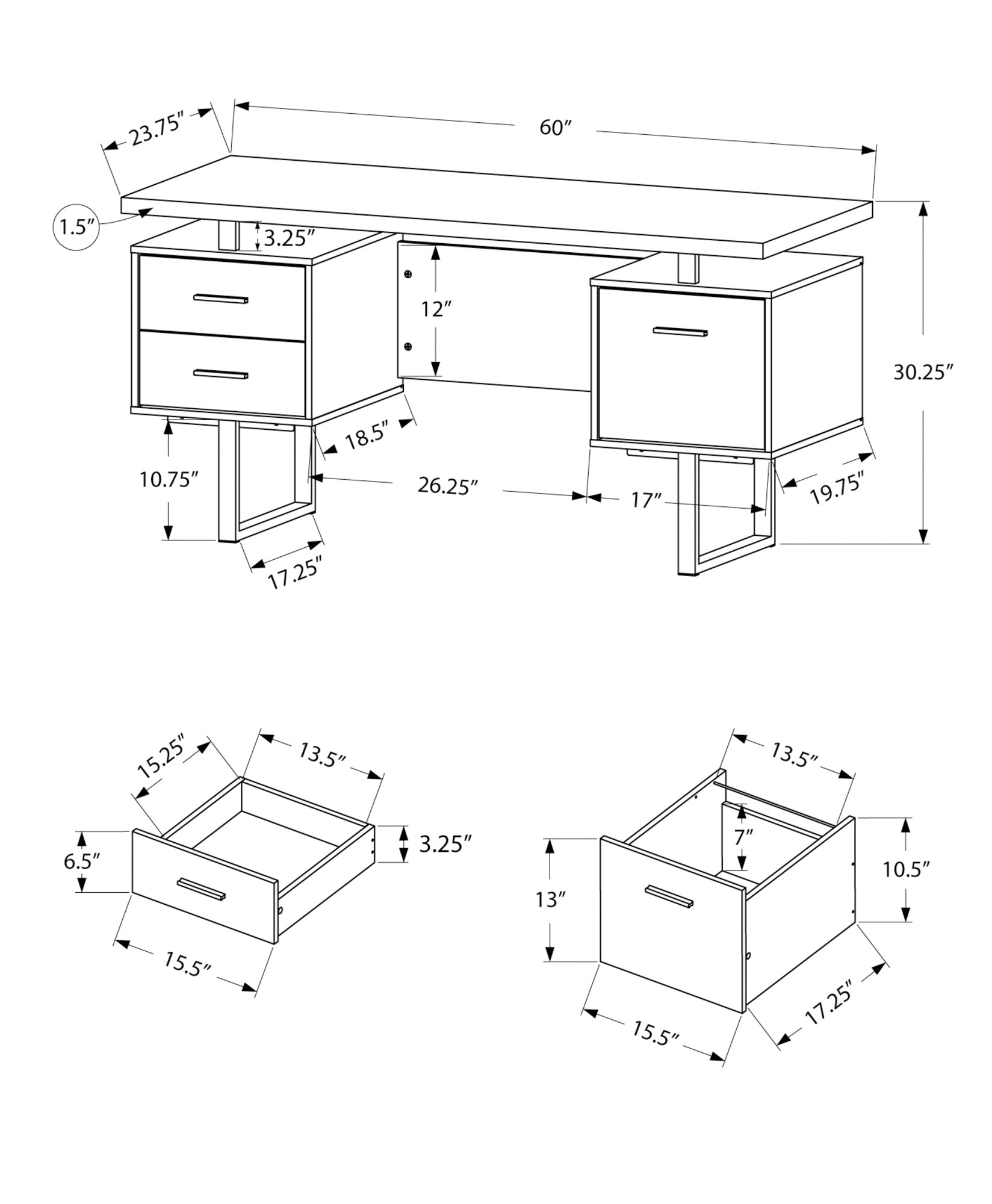 23.75″
60″
1.5″
3.25″
12″
30.25″
18.5″
10.75″
26.25″
17″
19.75″
17.25″

15.25″
13.5″
6.5″
3.25″
15.5″

13.5″
7″
13″
10.5″
15.5″
17.25″