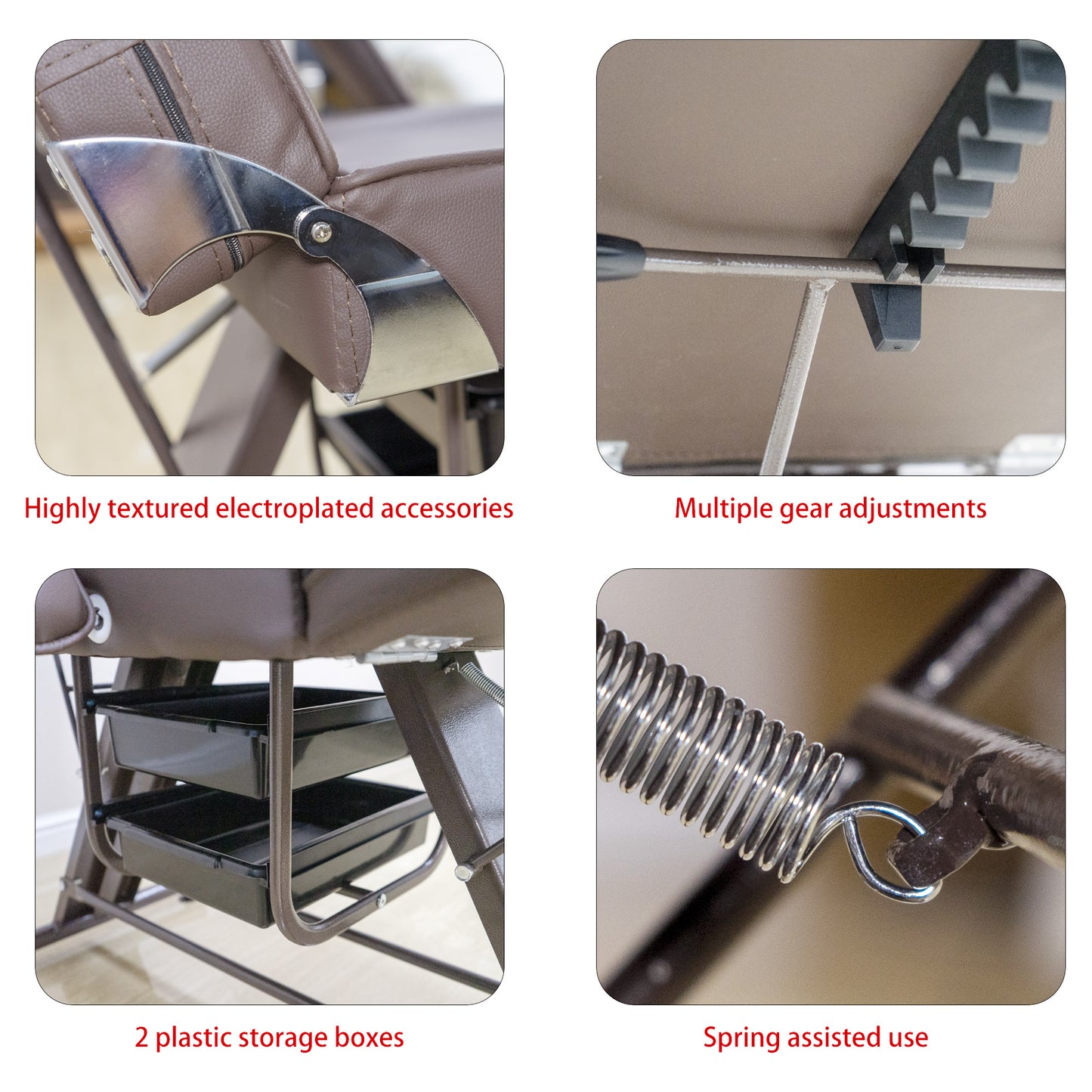 Highly textured electroplated accessories

Multiple gear adjustments

2 plastic storage boxes

Spring assisted use