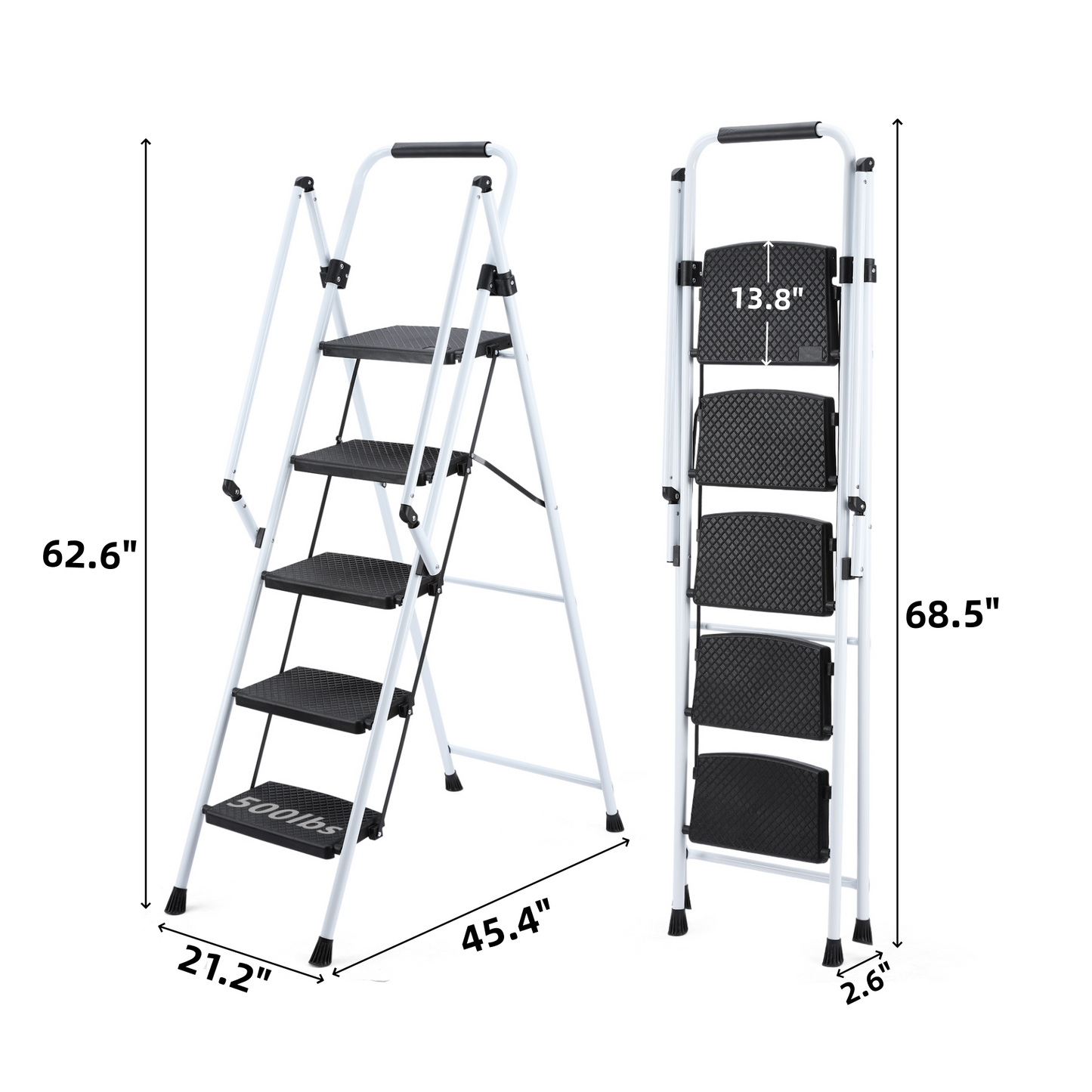 62.6"

500lbs

21.2"

45.4"

13.8"

68.5"

2.6"