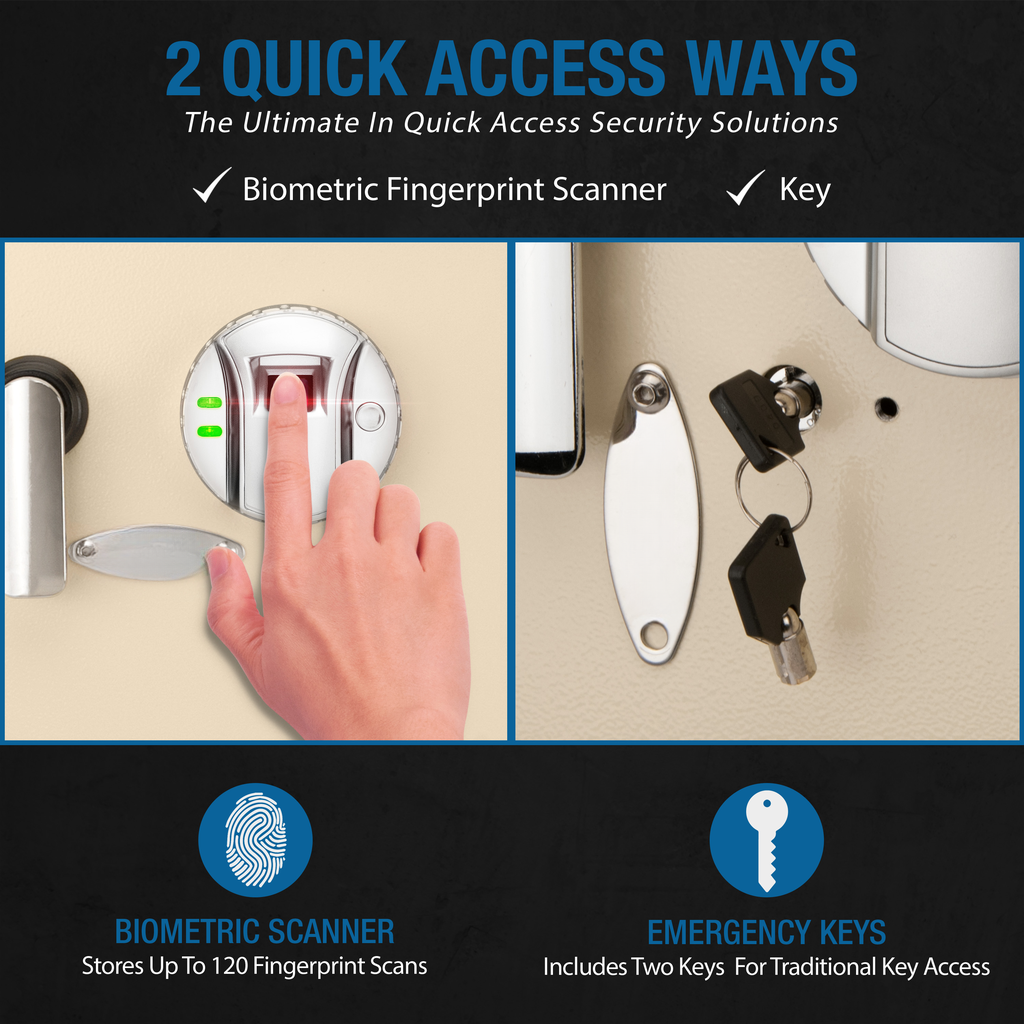 2 QUICK ACCESS WAYS
The Ultimate In Quick Access Security Solutions

✓ Biometric Fingerprint Scanner ✓ Key

BIOMETRIC SCANNER
Stores Up To 120 Fingerprint Scans

EMERGENCY KEYS
Includes Two Keys For Traditional Key Access