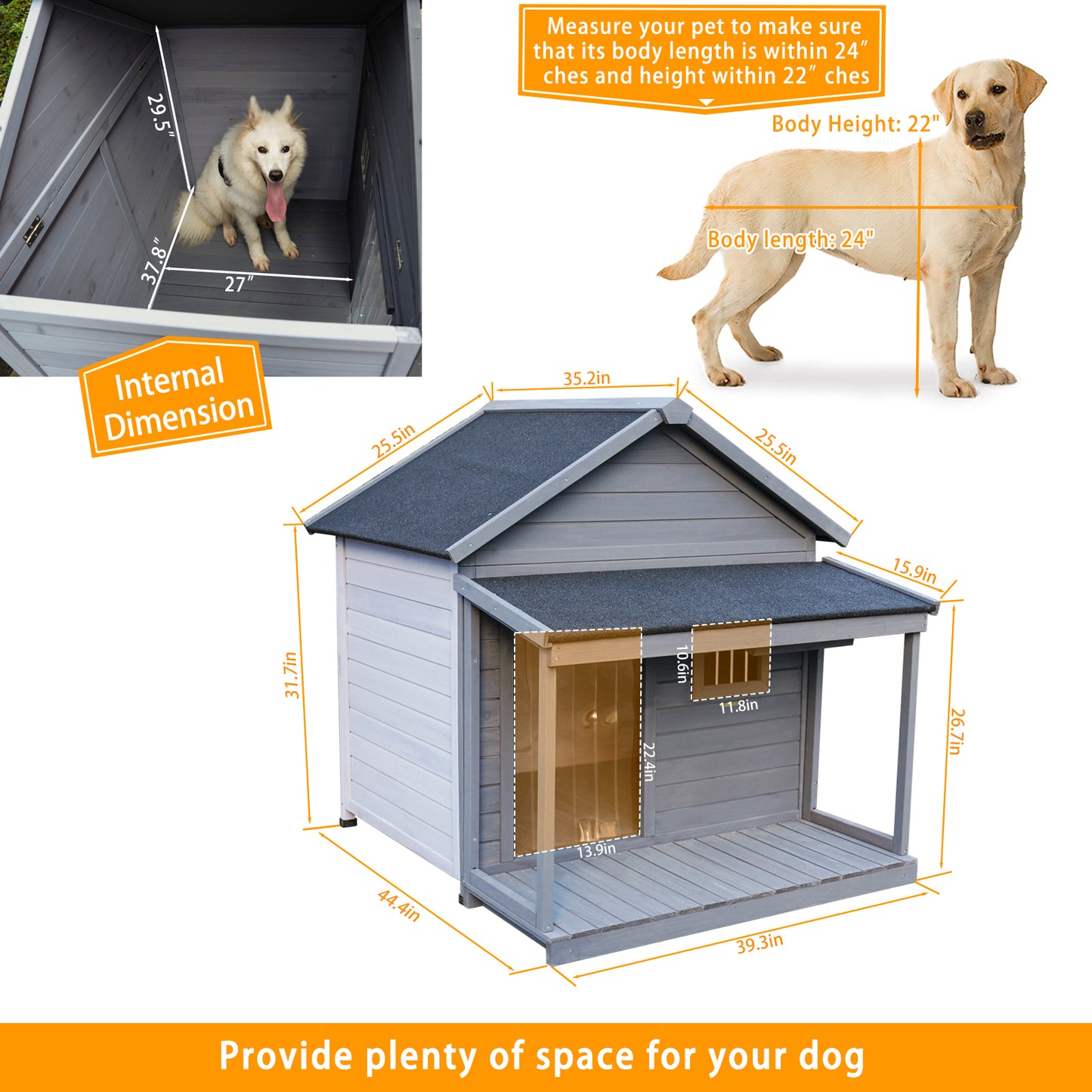 29.5″

37.8″

27″

Internal Dimension

Measure your pet to make sure that its body length is within 24″ ches and height within 22″ ches

Body Height: 22"

Body length: 24"

35.2in

25.5in

25.5in

15.9in

31.7in

10.6in

11.8in

22.4in

13.9in

26.7in

44.4in

39.3in

Provide plenty of space for your dog