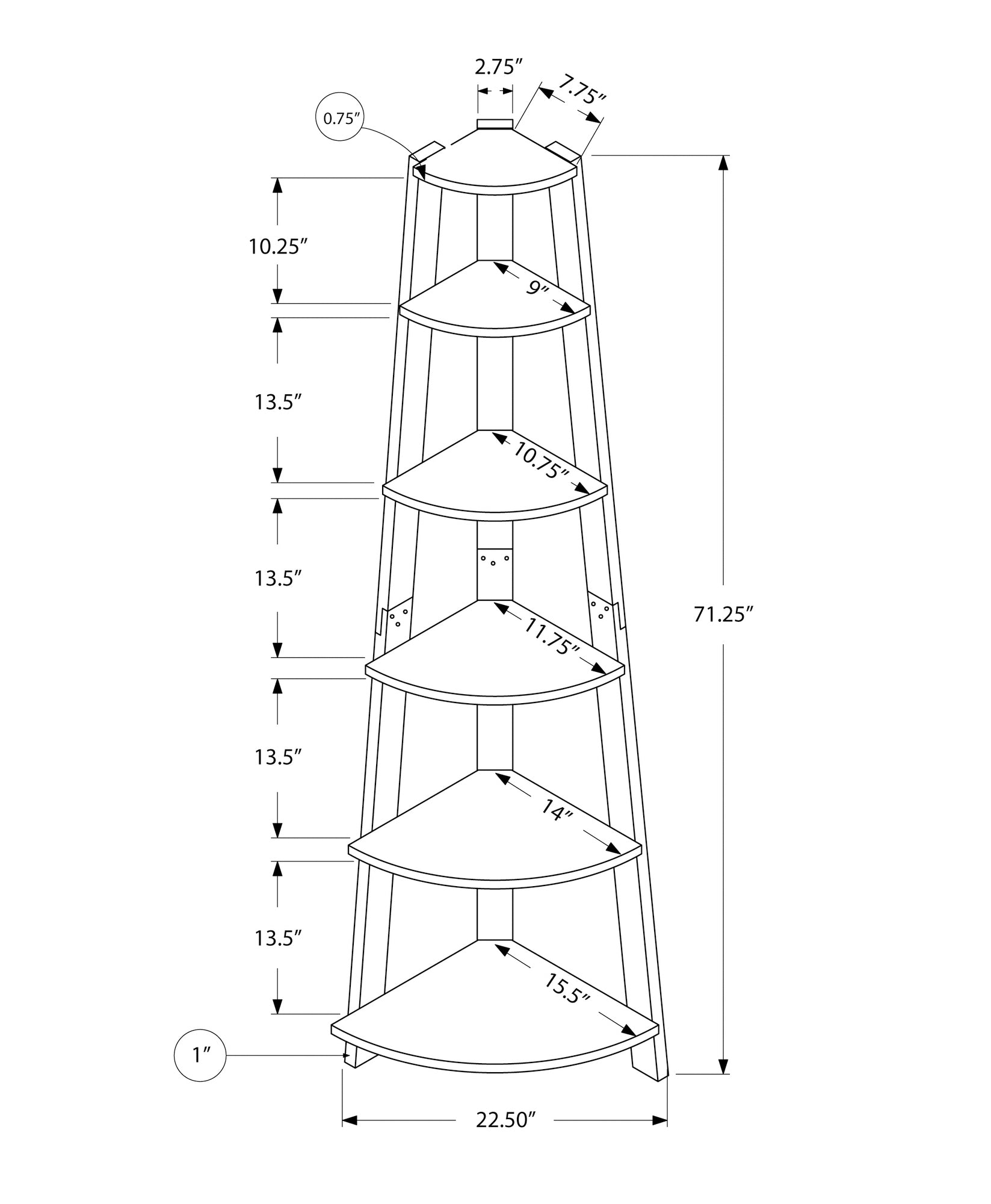 2.75″
7.75″
0.75″
10.25″
9″
13.5″
10.75″
13.5″
11.75″
71.25″
13.5″
14″
13.5″
15.5″
1″
22.50″