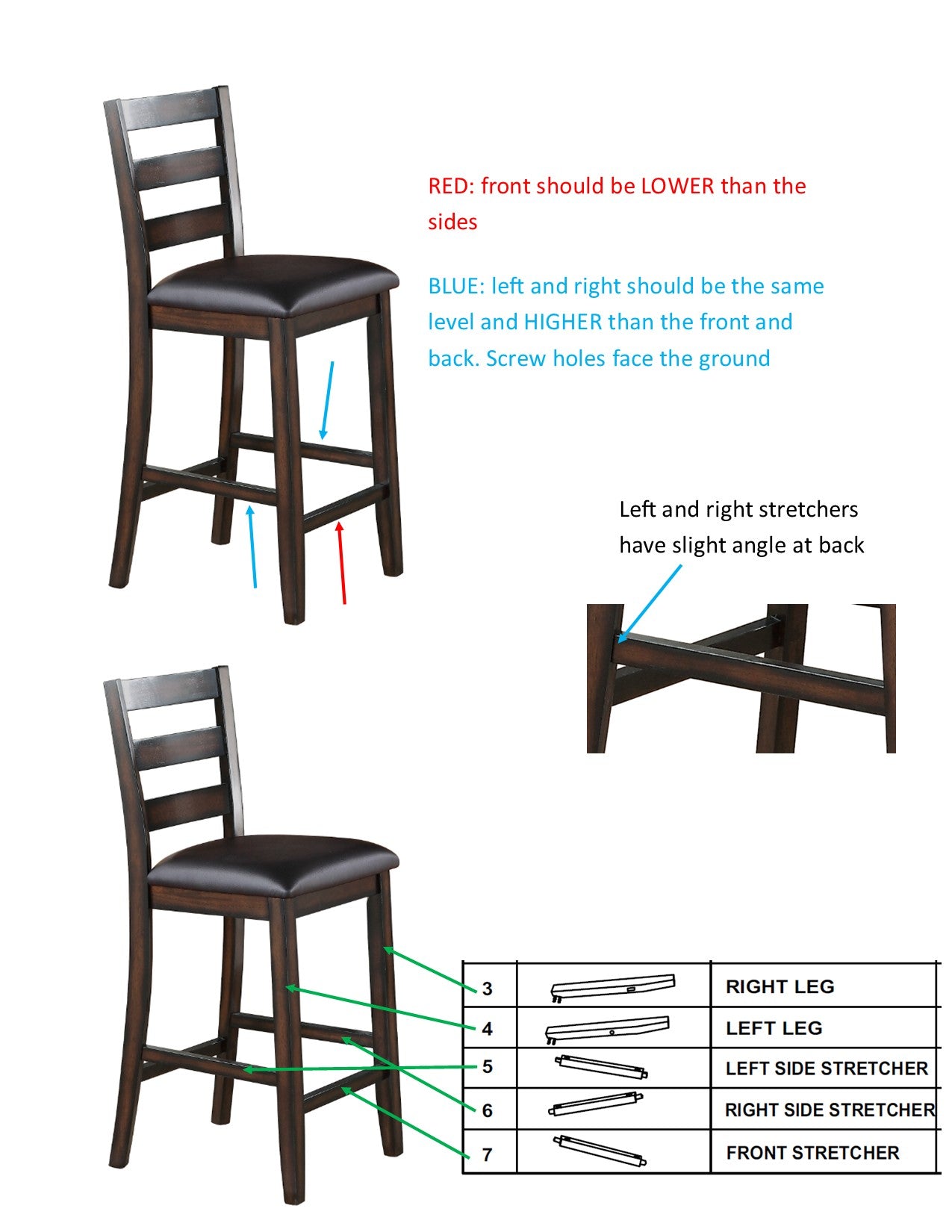 RED: front should be LOWER than the sides

BLUE: left and right should be the same level and HIGHER than the front and back. Screw holes face the ground

Left and right stretchers have slight angle at back

| 3 | | RIGHT LEG |
|---|---|---|
| 4 | | LEFT LEG |
| 5 | | LEFT SIDE STRETCHER |
| 6 | | RIGHT SIDE STRETCHER |
| 7 | | FRONT STRETCHER |