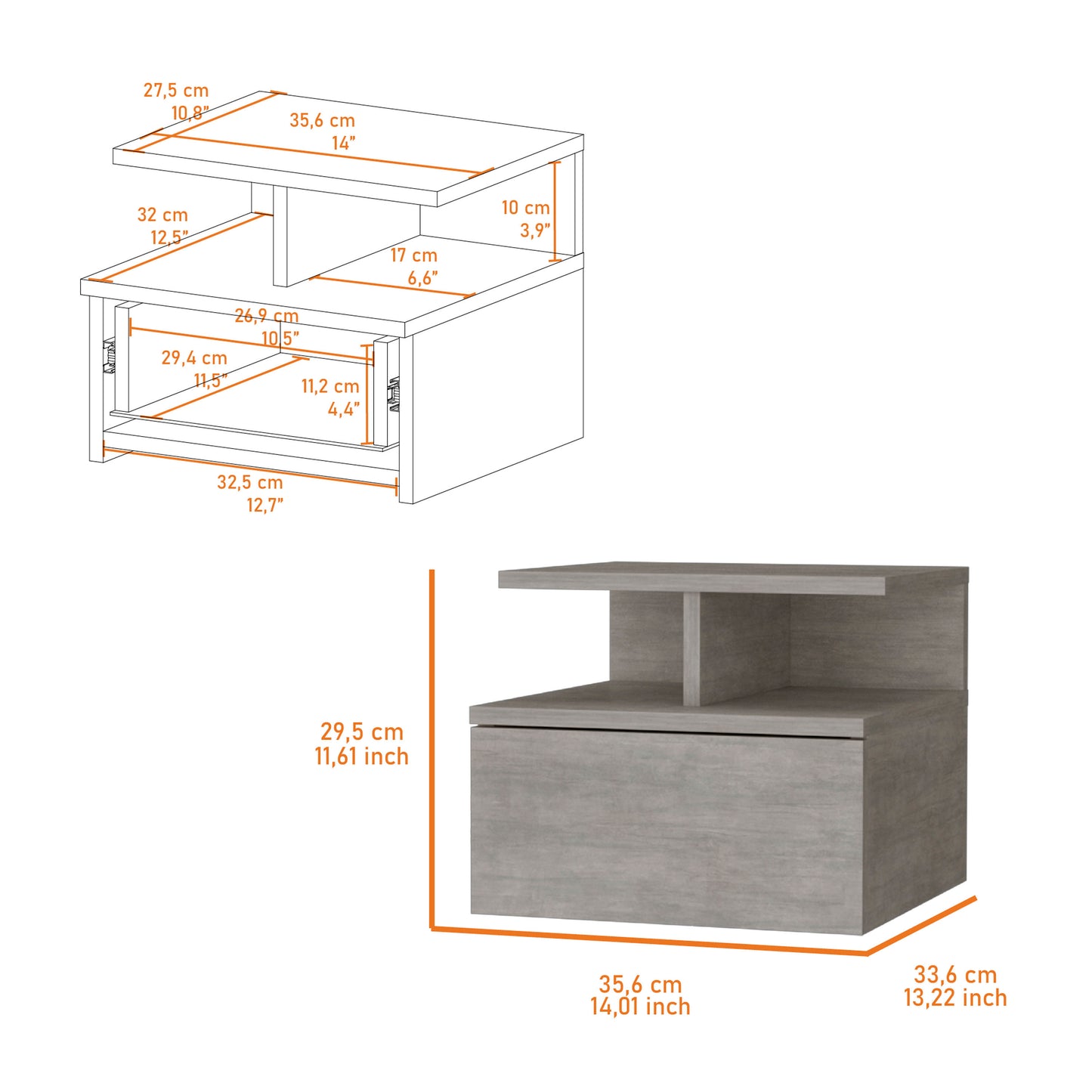 27,5 cm
10,8”

35,6 cm
14”

32 cm
12,5”

10 cm
3,9”

17 cm
6,6”

26,9 cm
10,5”

29,4 cm
11,5”

11,2 cm
4,4”

32,5 cm
12,7”

29,5 cm
11,61 inch

35,6 cm
14,01 inch

33,6 cm
13,22 inch