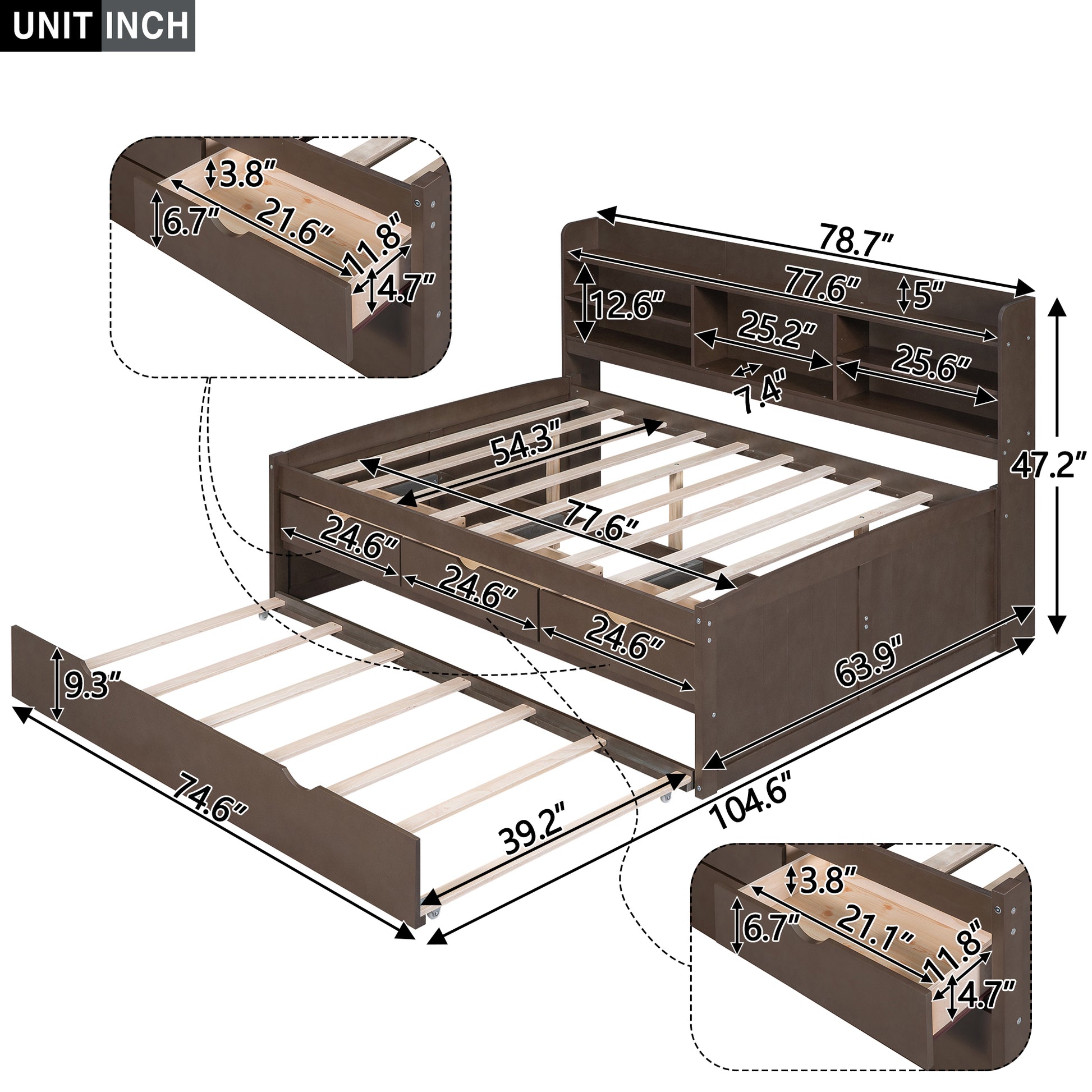 UNIT INCH

3.8"
6.7"
21.6"
11.8"
4.7"

78.7"
77.6"
5"
12.6"
25.2"
25.6"
7.4"
47.2"
54.3"
77.6"
24.6"
24.6"
24.6"
63.9"
9.3"
74.6"
39.2"
104.6"

3.8"
6.7"
21.1"
11.8"
4.7"