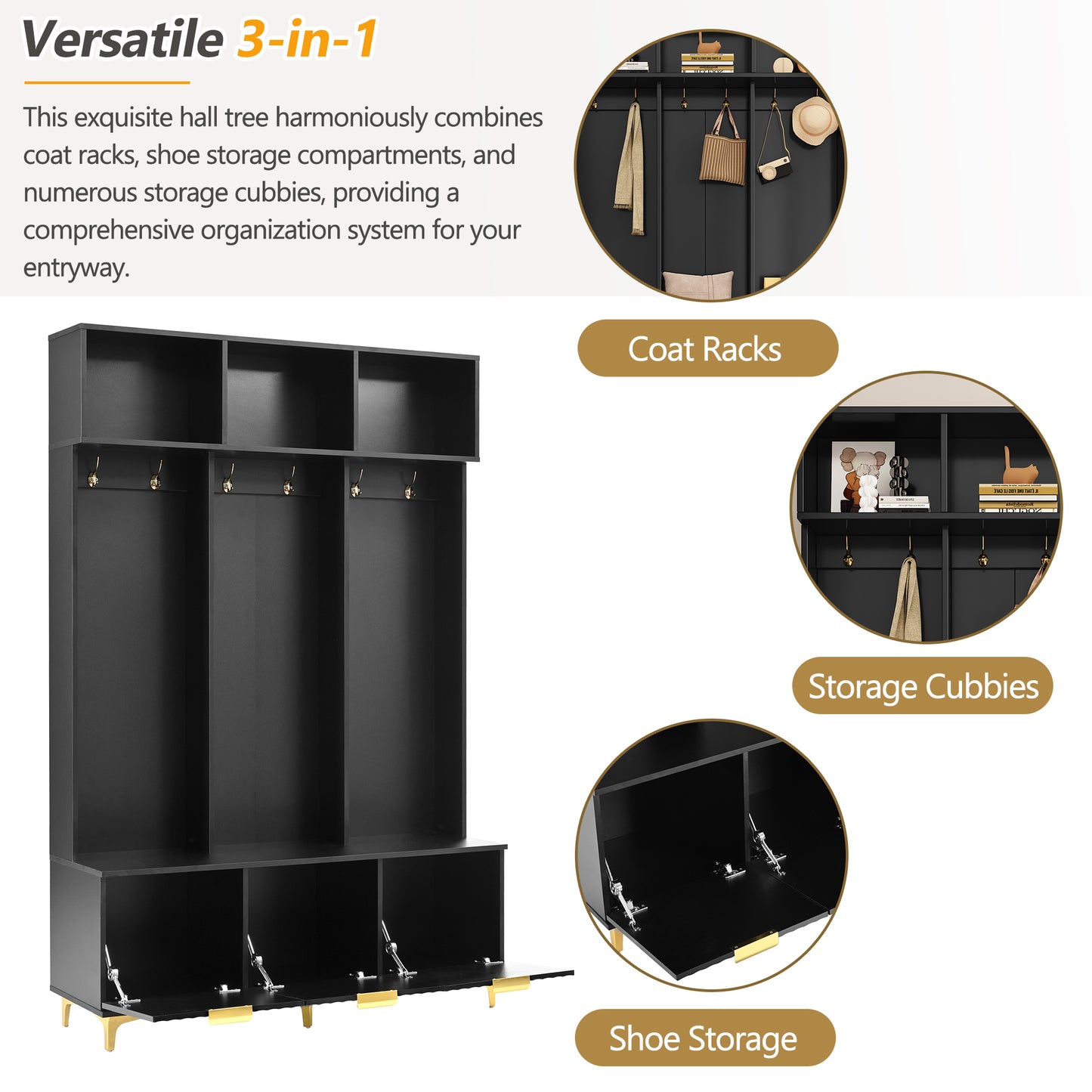 Versatile 3-in-1

This exquisite hall tree harmoniously combines coat racks, shoe storage compartments, and numerous storage cubbies, providing a comprehensive organization system for your entryway.

Coat Racks

Storage Cubbies

Shoe Storage