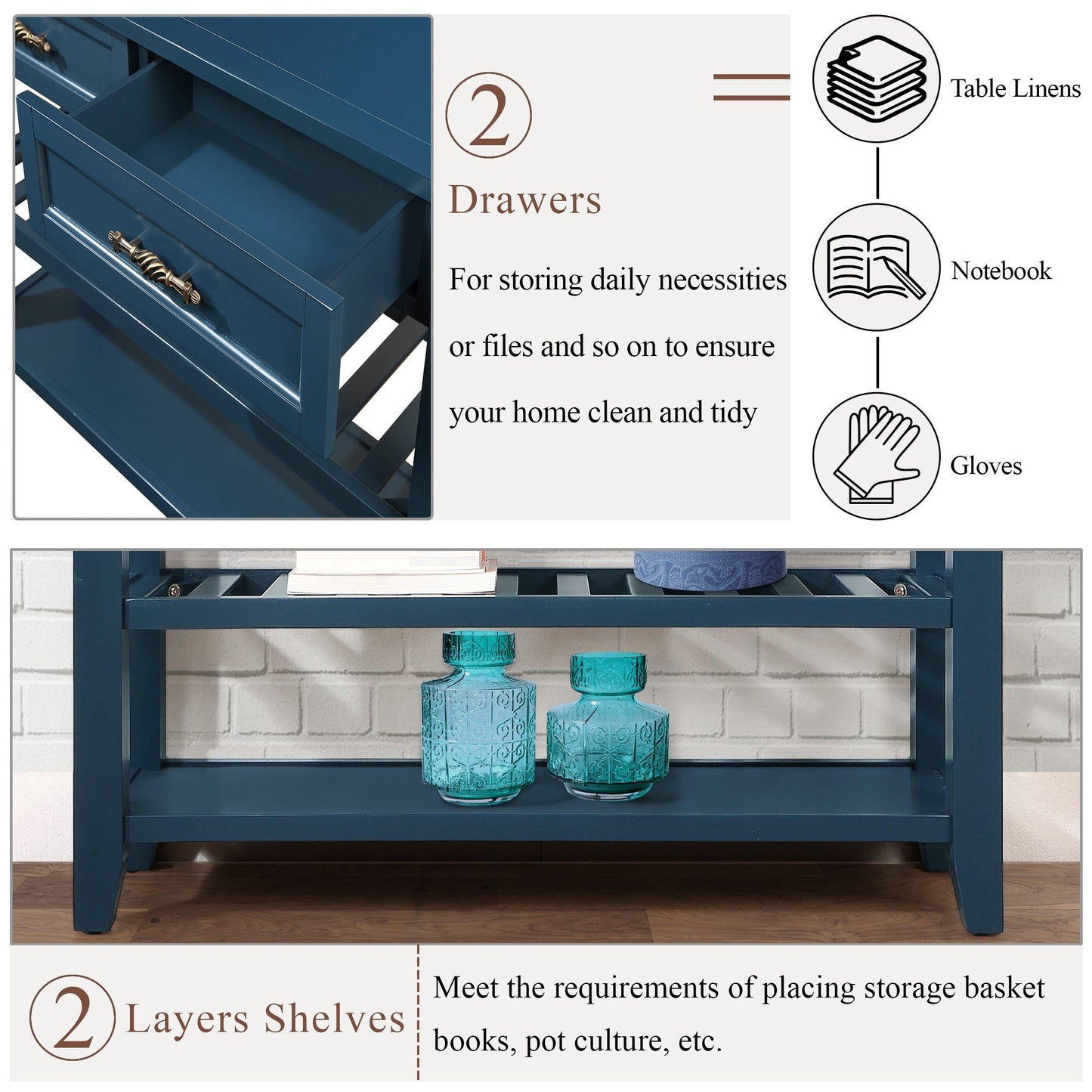 2
Drawers

For storing daily necessities or files and so on to ensure your home clean and tidy

Table Linens

Notebook

Gloves

2 Layers Shelves

Meet the requirements of placing storage basket books, pot culture, etc.