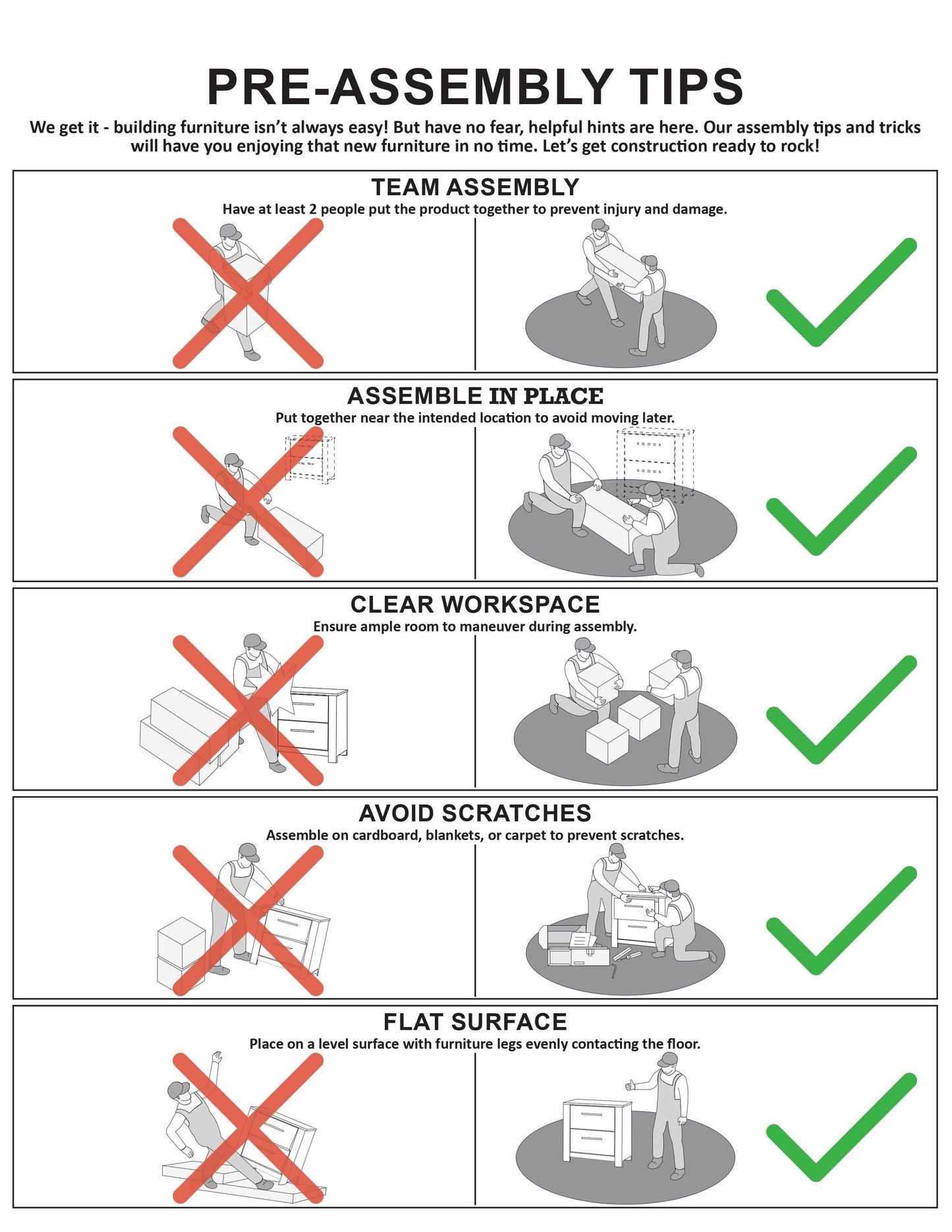 PRE-ASSEMBLY TIPS

We get it - building furniture isn't always easy! But have no fear, helpful hints are here. Our assembly tips and tricks will have you enjoying that new furniture in no time. Let's get construction ready to rock!

TEAM ASSEMBLY

Have at least 2 people put the product together to prevent injury and damage.

ASSEMBLE IN PLACE

Put together near the intended location to avoid moving later.

CLEAR WORKSPACE

Ensure ample room to maneuver during assembly.

AVOID SCRATCHES

Assemble on cardboard, blankets, or carpet to prevent scratches.

FLAT SURFACE

Place on a level surface with furniture legs evenly contacting the floor.