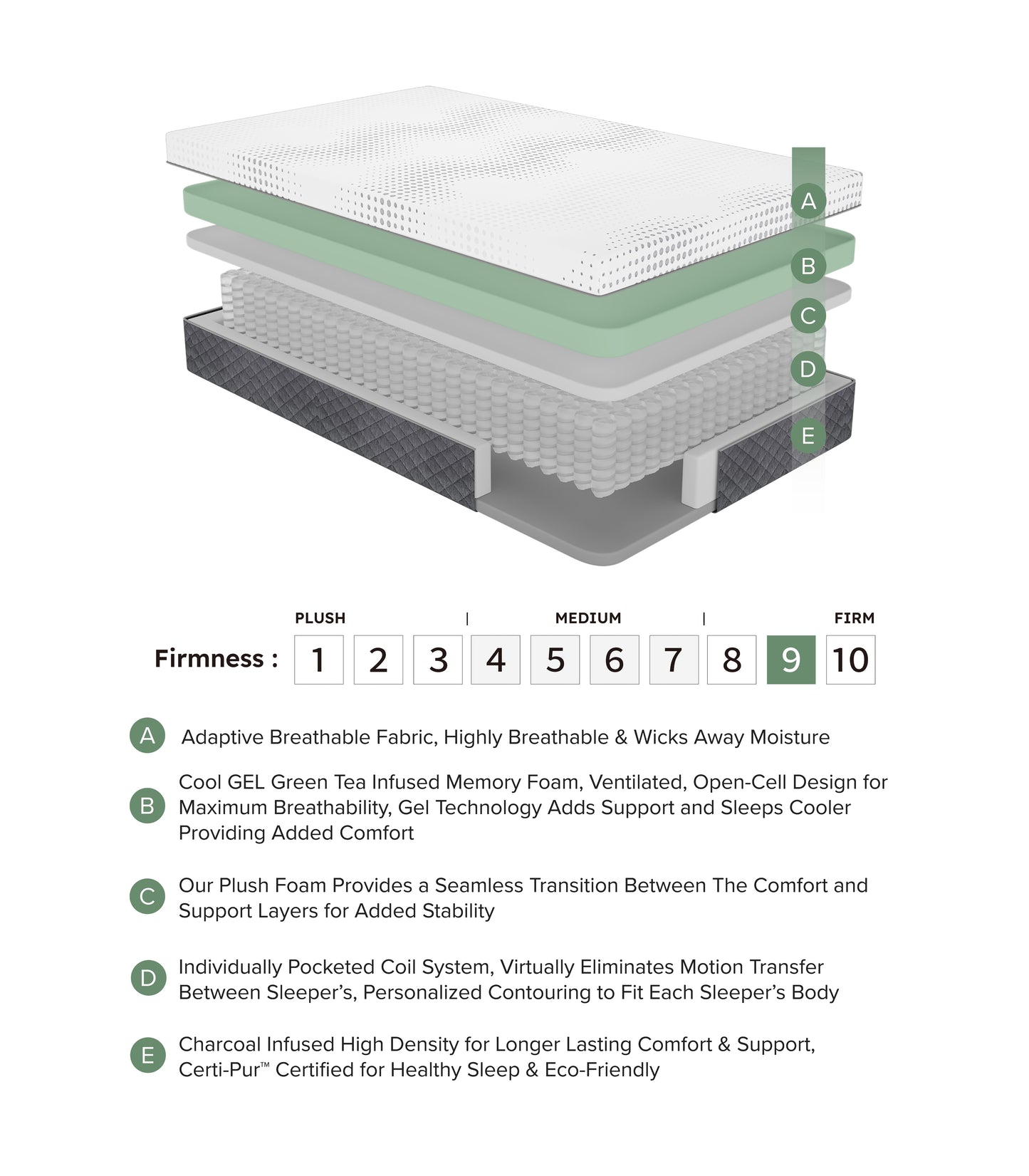 A
B
C
D
E

PLUSH | MEDIUM | FIRM

Firmness : 1 2 3 4 5 6 7 8 9 10

A Adaptive Breathable Fabric, Highly Breathable & Wicks Away Moisture

B Cool GEL Green Tea Infused Memory Foam, Ventilated, Open-Cell Design for Maximum Breathability, Gel Technology Adds Support and Sleeps Cooler Providing Added Comfort

C Our Plush Foam Provides a Seamless Transition Between The Comfort and Support Layers for Added Stability

D Individually Pocketed Coil System, Virtually Eliminates Motion Transfer Between Sleeper's, Personalized Contouring to Fit Each Sleeper's Body

E Charcoal Infused High Density for Longer Lasting Comfort & Support, Certi-Pur™ Certified for Healthy Sleep & Eco-Friendly