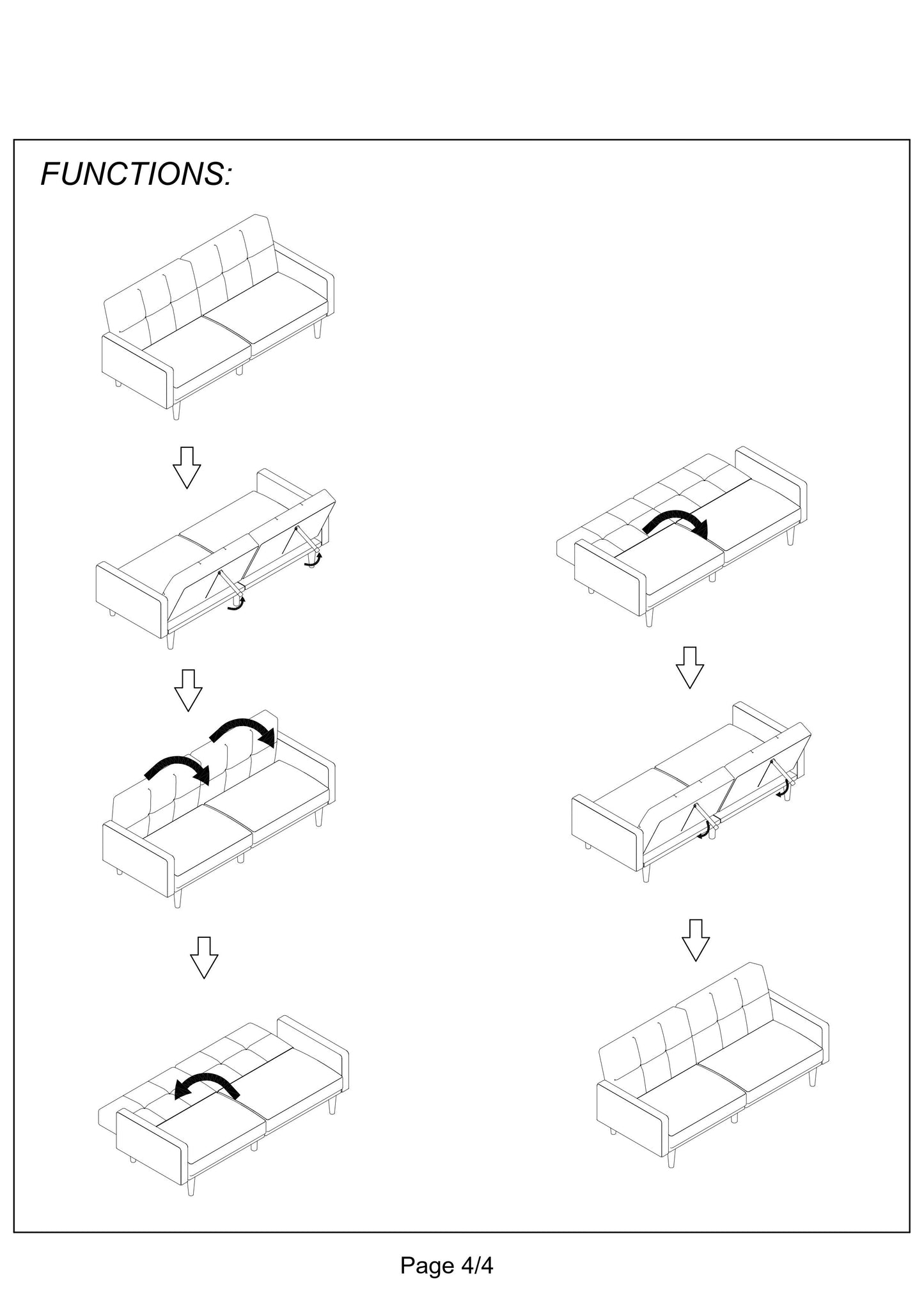 FUNCTIONS:

Page 4/4