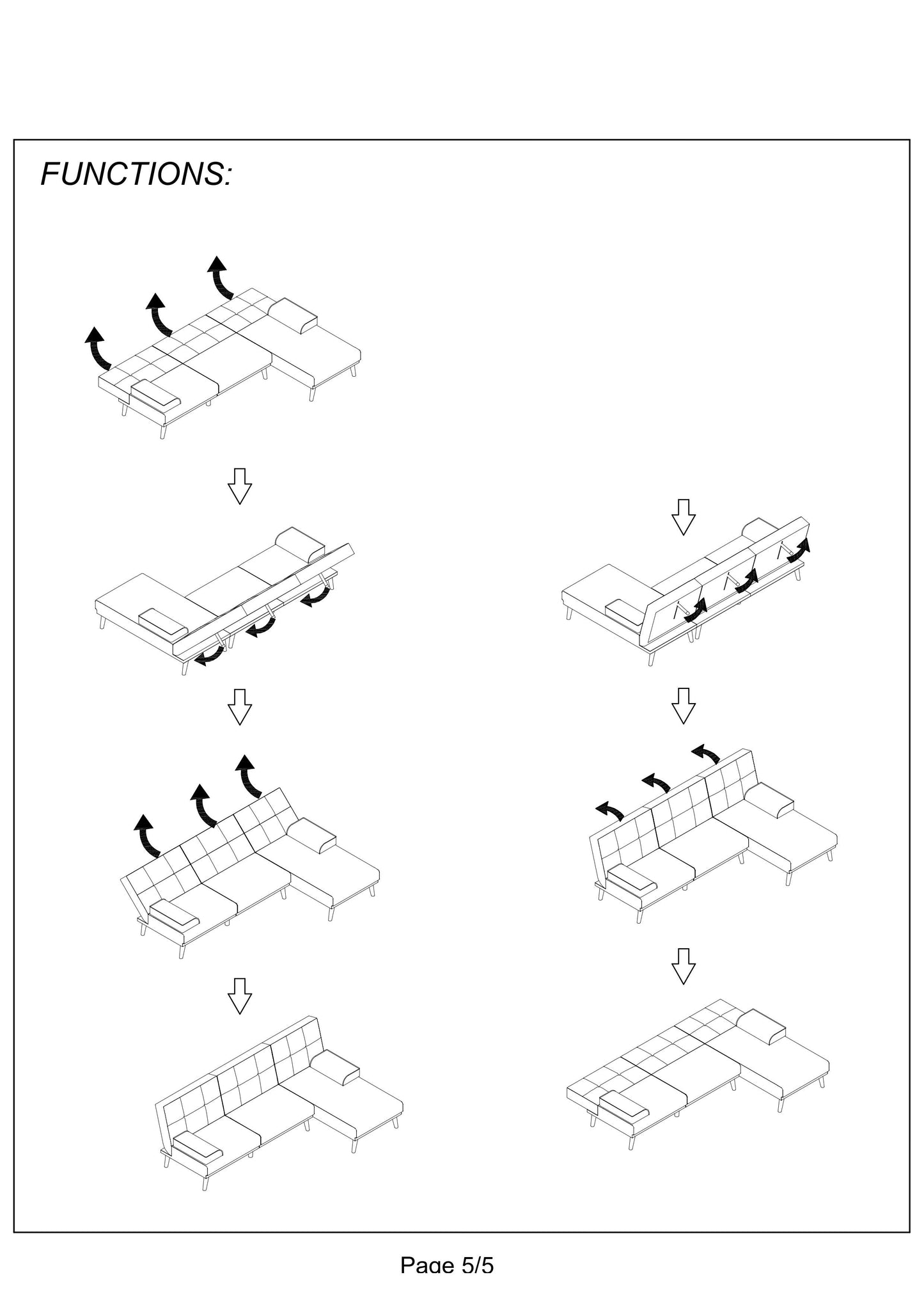 FUNCTIONS:

Page 5/5