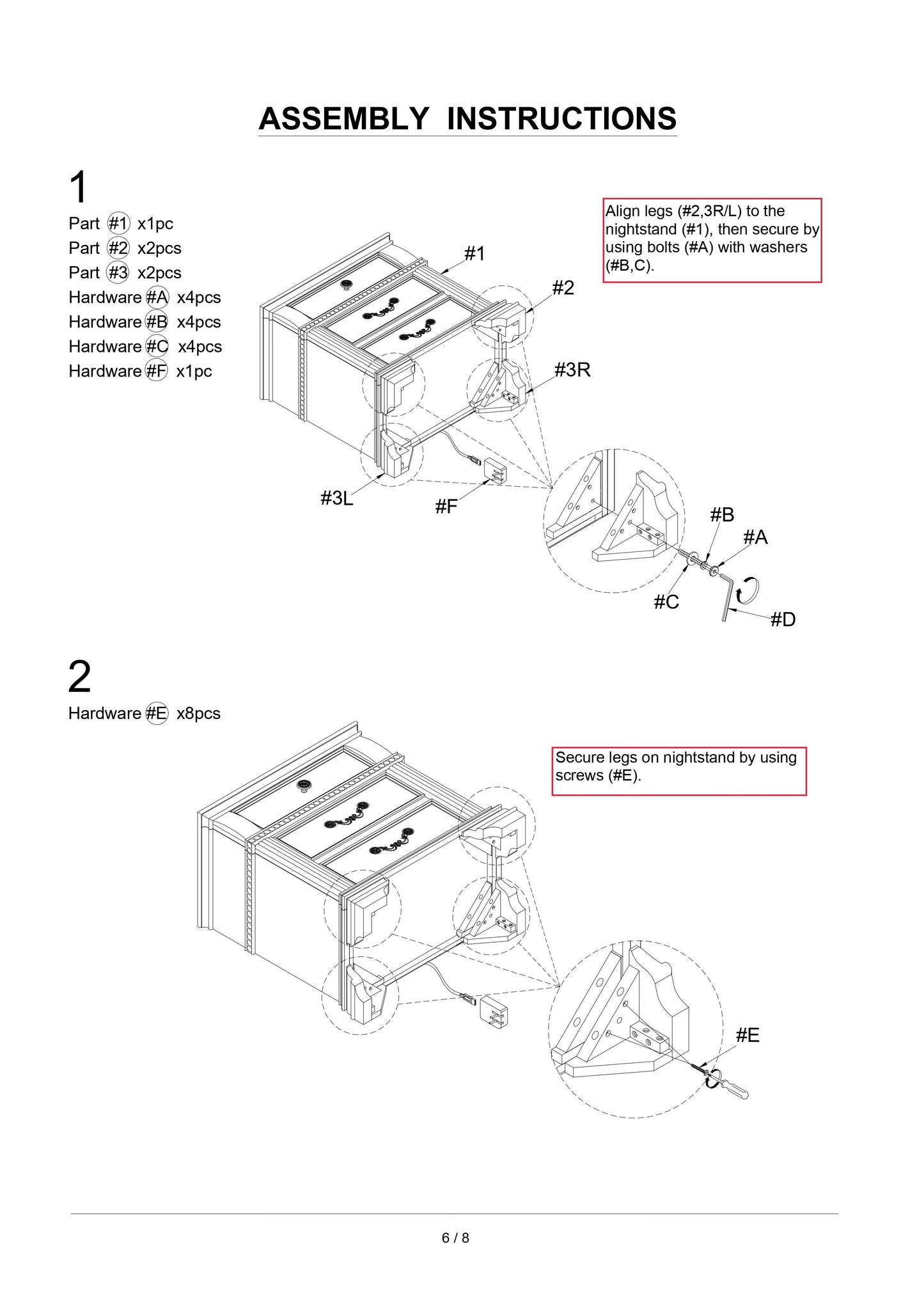 ASSEMBLY INSTRUCTIONS

1

Part #1 x1pc
Part #2 x2pcs
Part #3 x2pcs
Hardware #A x4pcs
Hardware #B x4pcs
Hardware #C x4pcs
Hardware #F x1pc

Align legs (#2,3R/L) to the nightstand (#1), then secure by using bolts (#A) with washers (#B,C).

#1
#2
#3R
#3L
#F
#B
#A
#C
#D

2

Hardware #E x8pcs

Secure legs on nightstand by using screws (#E).

#E

6 / 8