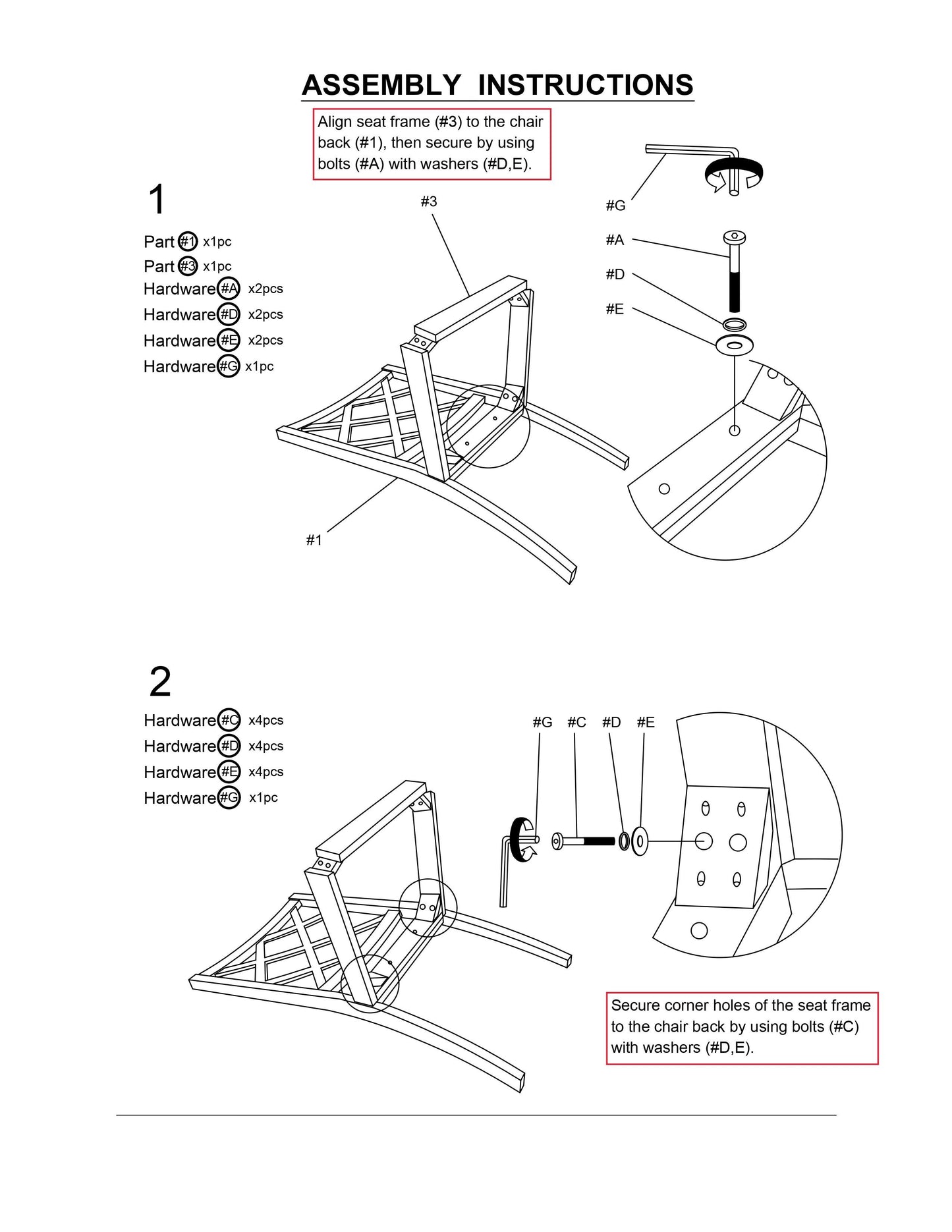 ASSEMBLY INSTRUCTIONS

Align seat frame (#3) to the chair back (#1), then secure by using bolts (#A) with washers (#D,E).

1

Part #1 x1pc
Part #3 x1pc
Hardware #A x2pcs
Hardware #D x2pcs
Hardware #E x2pcs
Hardware #G x1pc

#3

#G

#A

#D

#E

#1

2

Hardware #C x4pcs
Hardware #D x4pcs
Hardware #E x4pcs
Hardware #G x1pc

#G #C #D #E

Secure corner holes of the seat frame to the chair back by using bolts (#C) with washers (#D,E).