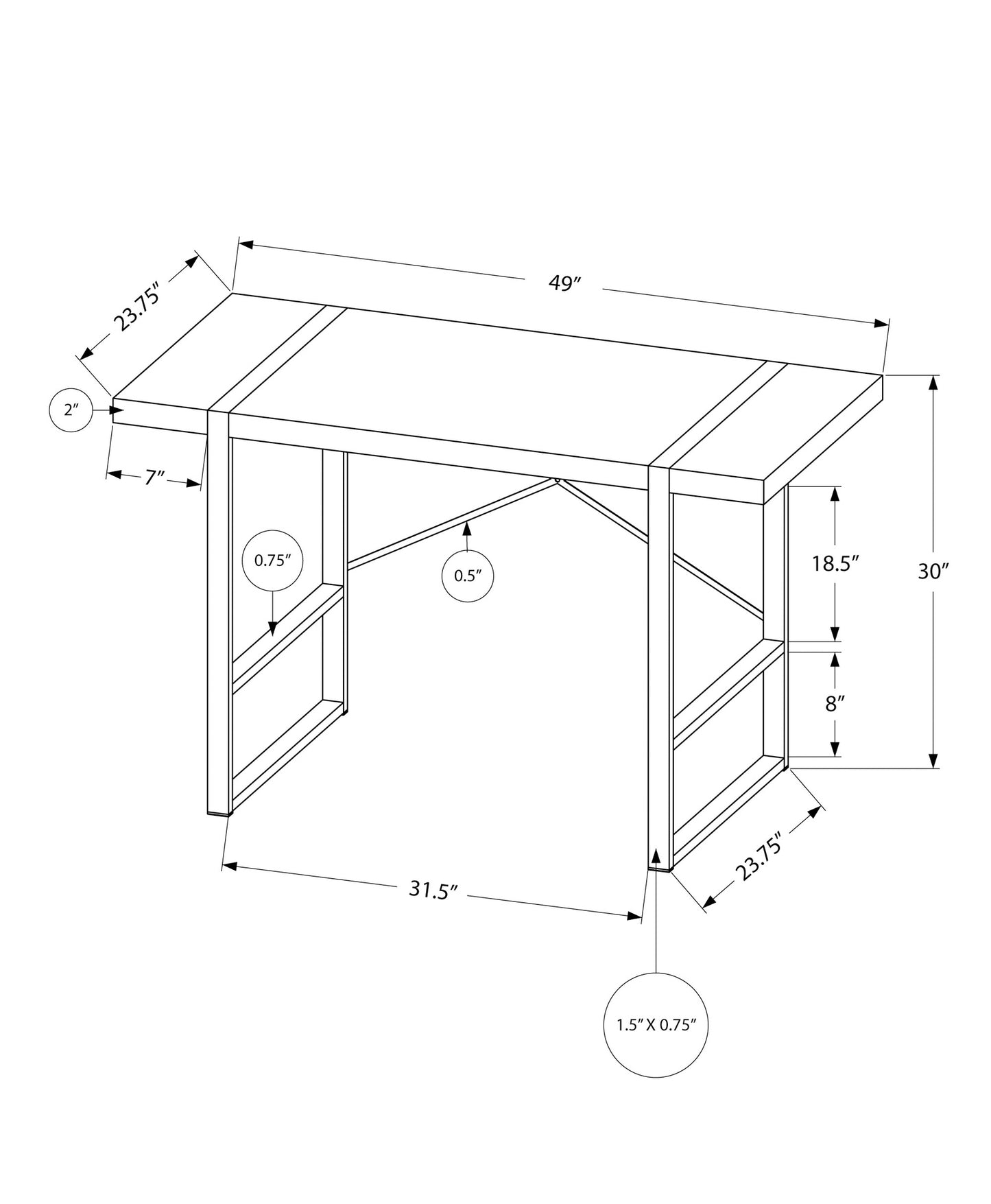 23.75″

49″

2″

7″

0.75″

0.5″

18.5″

30″

8″

31.5″

23.75″

1.5″ X 0.75″