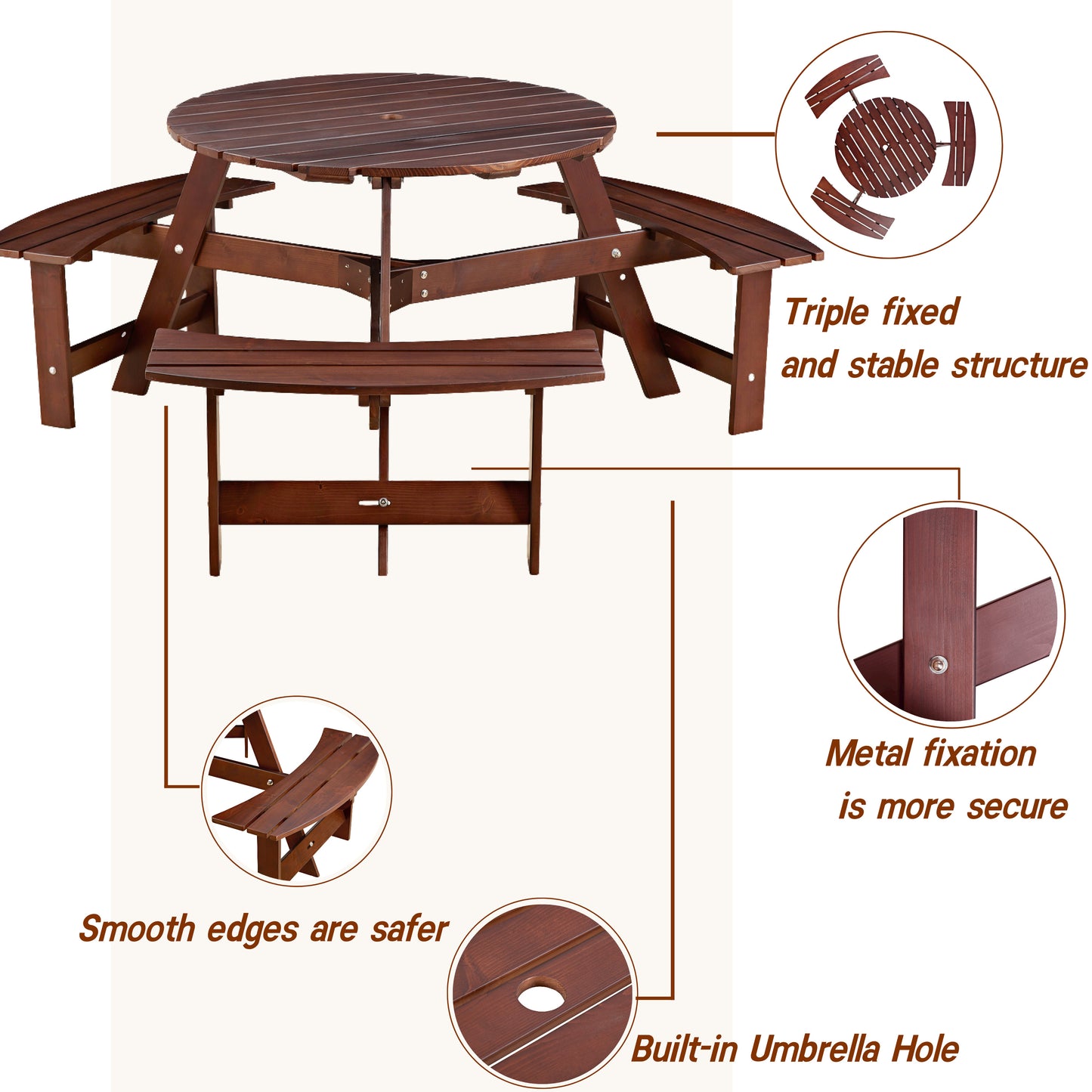 Triple fixed and stable structure

Metal fixation is more secure

Smooth edges are safer

Built-in Umbrella Hole