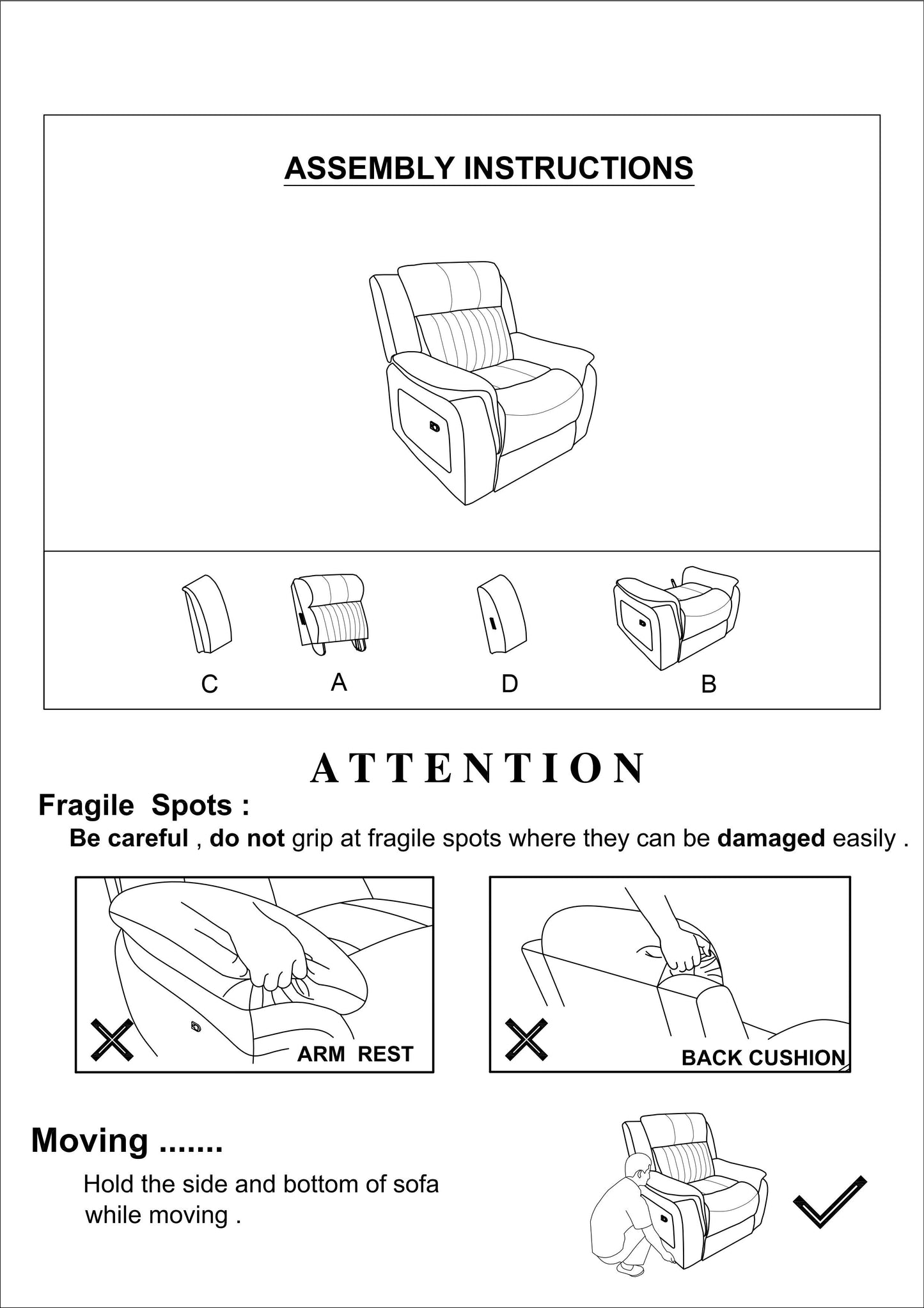 ASSEMBLY INSTRUCTIONS

C A D B

ATTENTION

Fragile Spots :

Be careful , do not grip at fragile spots where they can be damaged easily .

ARM REST

BACK CUSHION

Moving .......

Hold the side and bottom of sofa while moving .