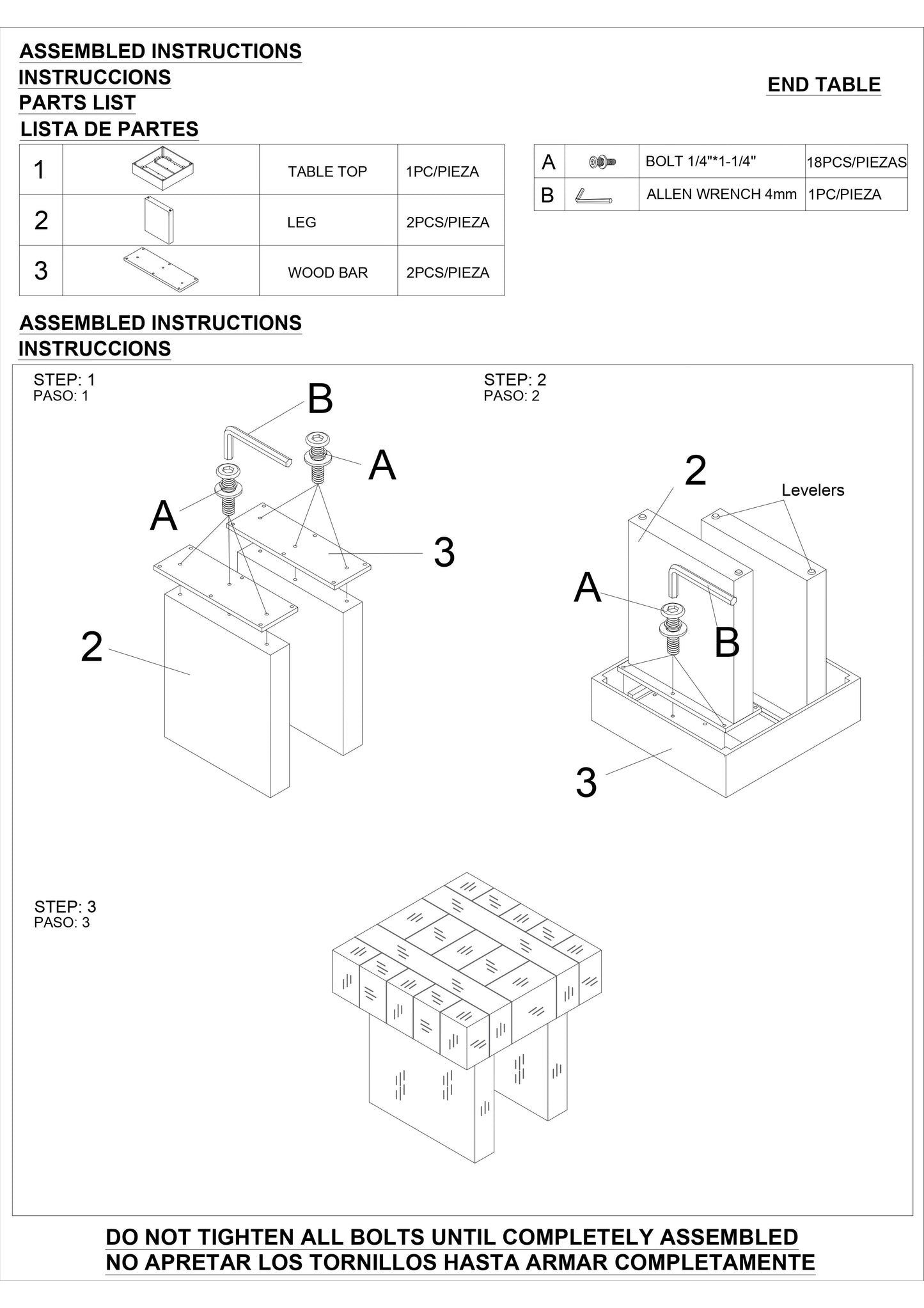 ASSEMBLED INSTRUCTIONS
INSTRUCCIONS
PARTS LIST
LISTA DE PARTES

END TABLE

| 1 | | TABLE TOP | 1PC/PIEZA |
|---|---|---|---|
| 2 | | LEG | 2PCS/PIEZA |
| 3 | | WOOD BAR | 2PCS/PIEZA |

| A | | BOLT 1/4"*1-1/4" | 18PCS/PIEZAS |
|---|---|---|---|
| B | | ALLEN WRENCH 4mm | 1PC/PIEZA |

ASSEMBLED INSTRUCTIONS
INSTRUCCIONS

STEP: 1
PASO: 1

B
A
A
3
2

STEP: 2
PASO: 2

2
Levelers
A
B
3

STEP: 3
PASO: 3

DO NOT TIGHTEN ALL BOLTS UNTIL COMPLETELY ASSEMBLED
NO APRETAR LOS TORNILLOS HASTA ARMAR COMPLETAMENTE