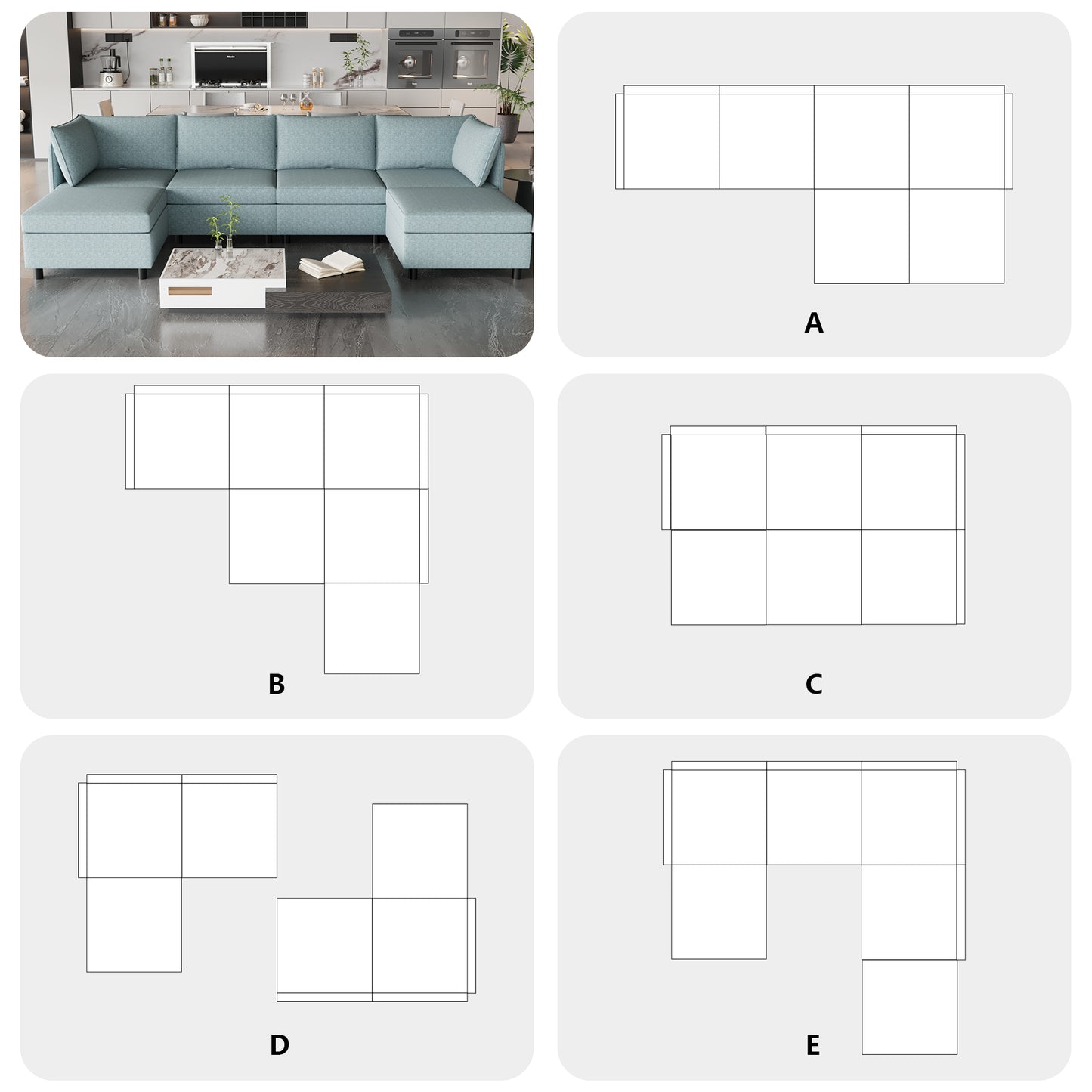 A

B

C

D

E