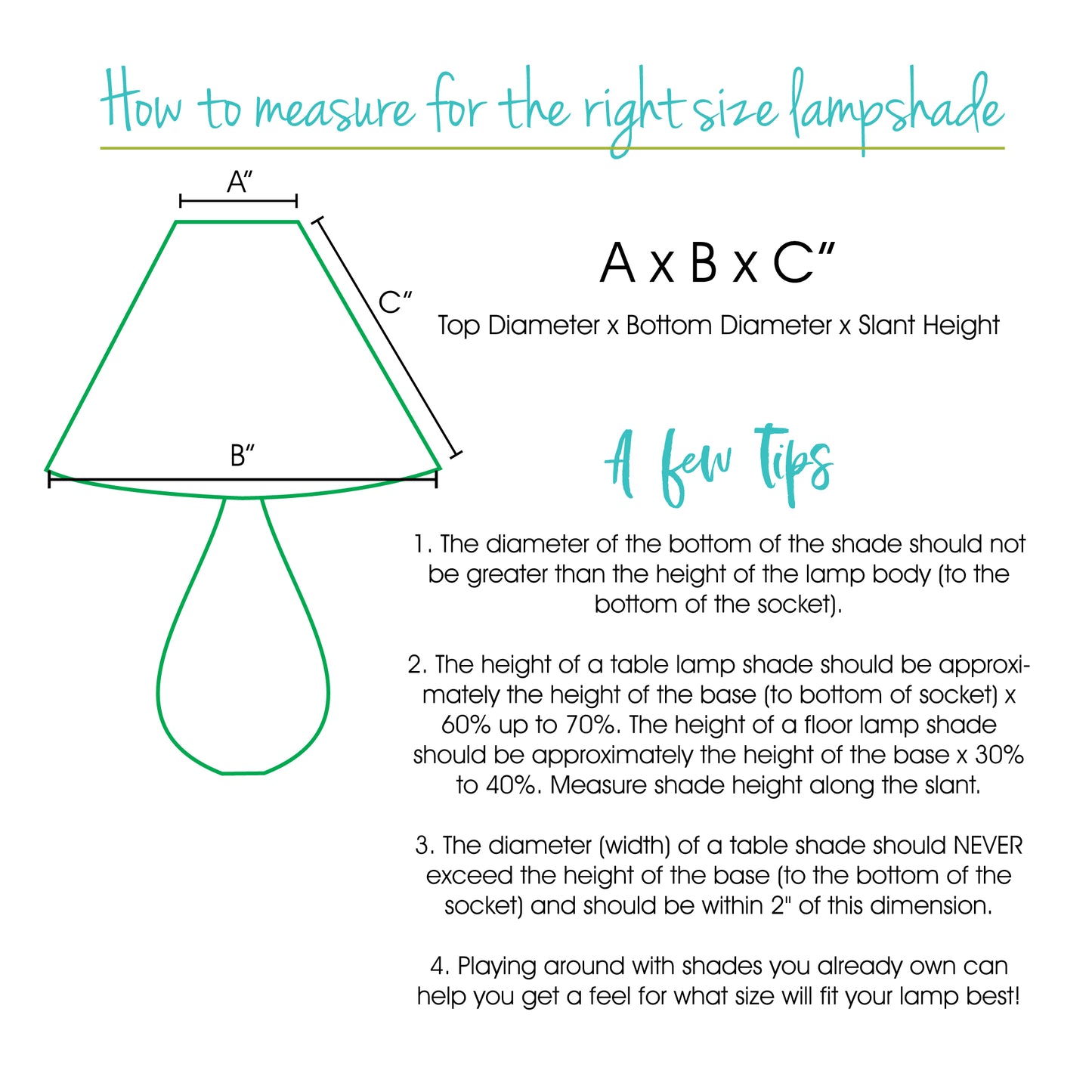 How to measure for the right size lampshade

A"

C"

B"

A x B x C"

Top Diameter x Bottom Diameter x Slant Height

A few Tips

1. The diameter of the bottom of the shade should not be greater than the height of the lamp body (to the bottom of the socket).

2. The height of a table lamp shade should be approximately the height of the base (to bottom of socket) x 60% up to 70%. The height of a floor lamp shade should be approximately the height of the base x 30% to 40%. Measure shade height along the slant.

3. The diameter (width) of a table shade should NEVER exceed the height of the base (to the bottom of the socket) and should be within 2" of this dimension.

4. Playing around with shades you already own can help you get a feel for what size will fit your lamp best!