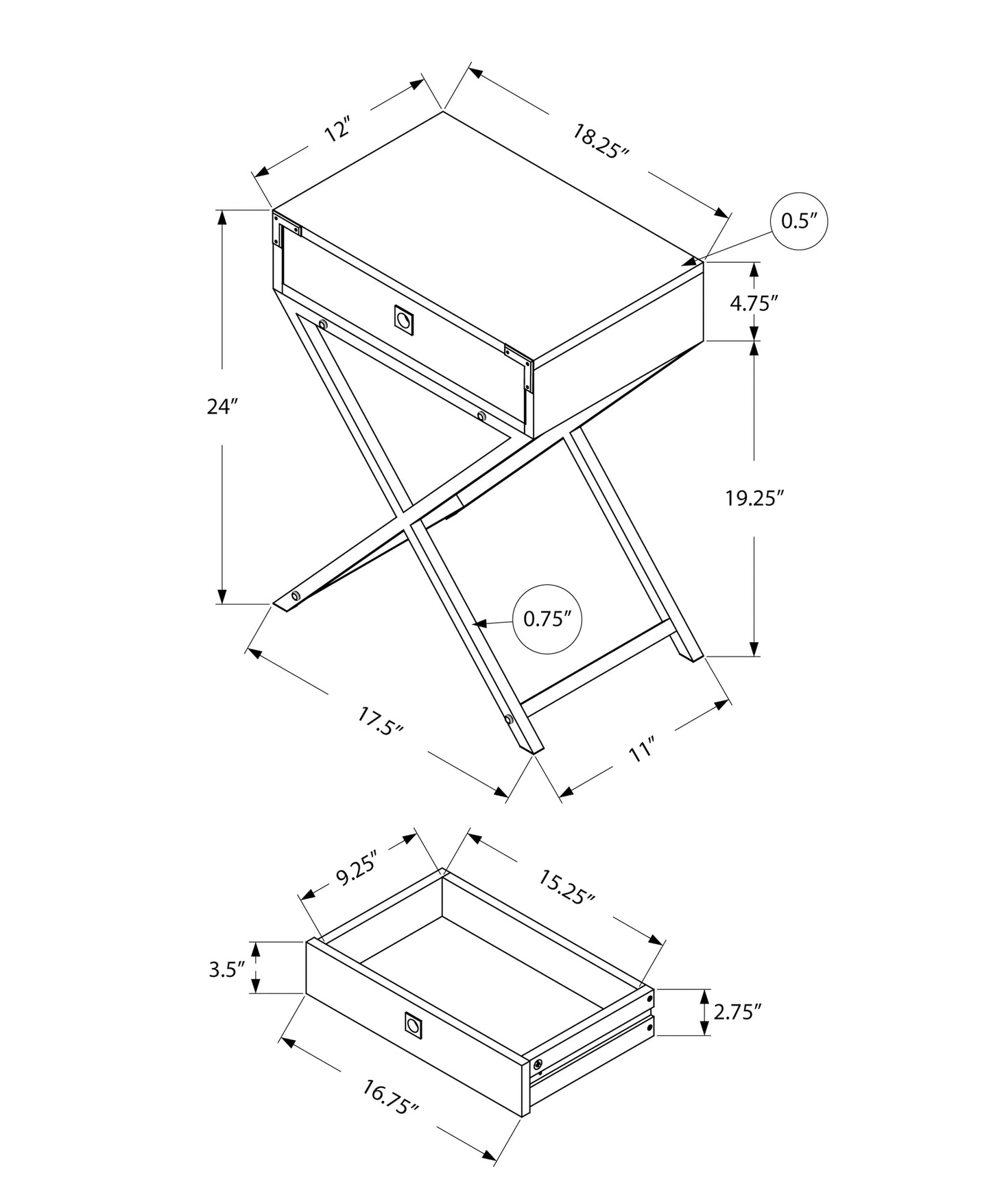 12″
18.25″
0.5″
4.75″
24″
19.25″
0.75″
17.5″
11″
9.25″
15.25″
3.5″
2.75″
16.75″