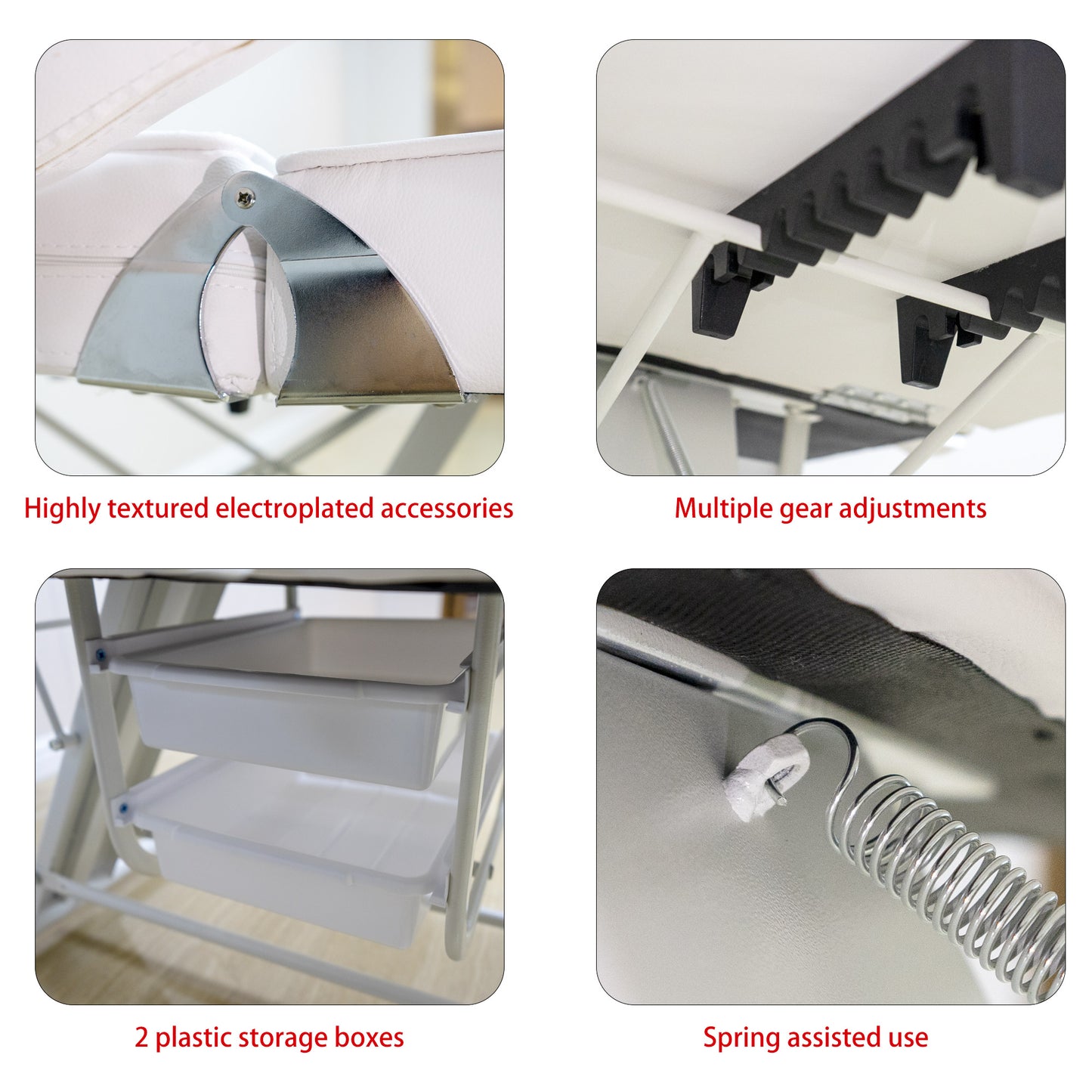 Highly textured electroplated accessories

Multiple gear adjustments

2 plastic storage boxes

Spring assisted use