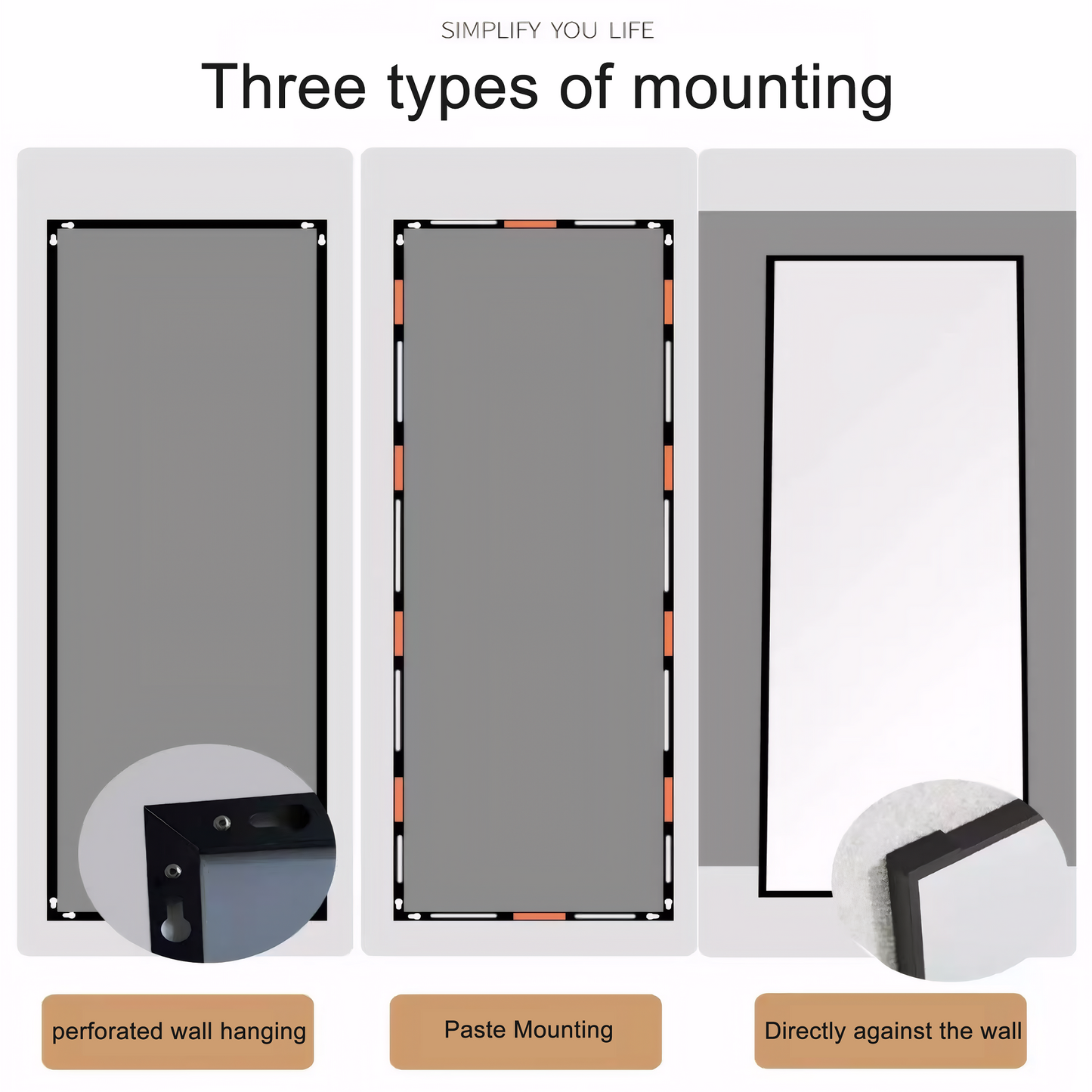 SIMPLIFY YOU LIFE

Three types of mounting

perforated wall hanging

Paste Mounting

Directly against the wall